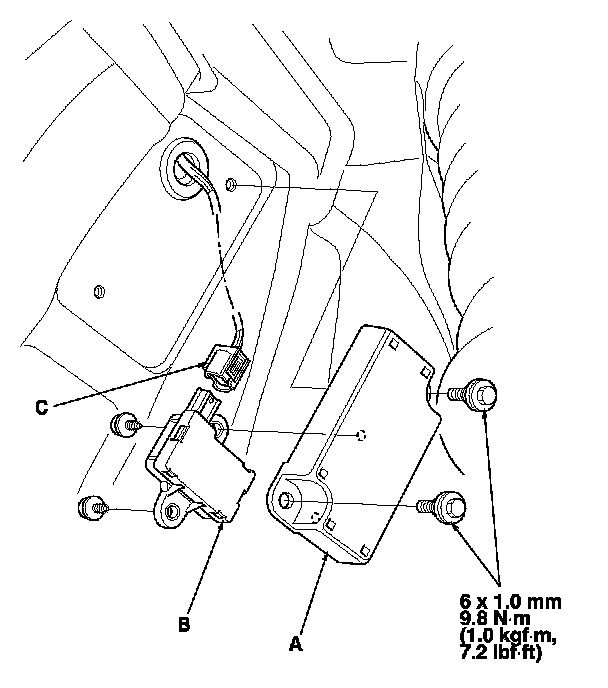 C

B

A

6 x 1.0 mm
9.8 N·m
(1.0 kgf·m,
7.2 lbf·ft)