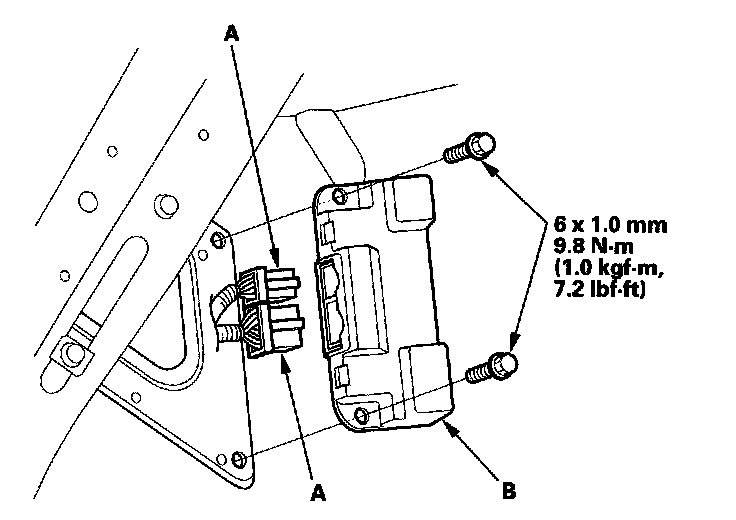 A

6 x 1.0 mm
9.8 N·m
(1.0 kgf·m,
7.2 lbf·ft)

A

B