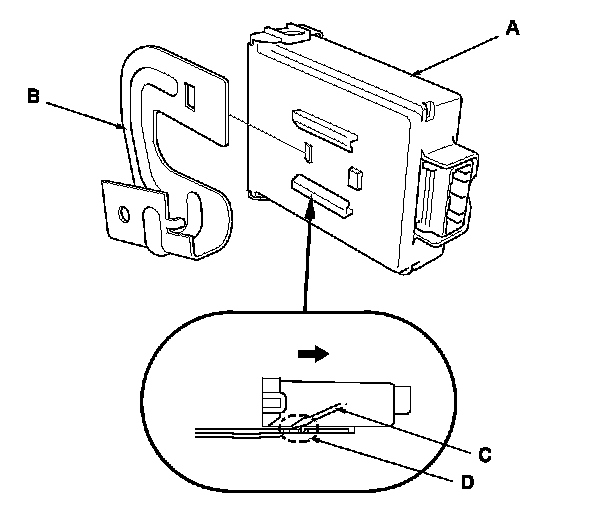 A
B
C
D