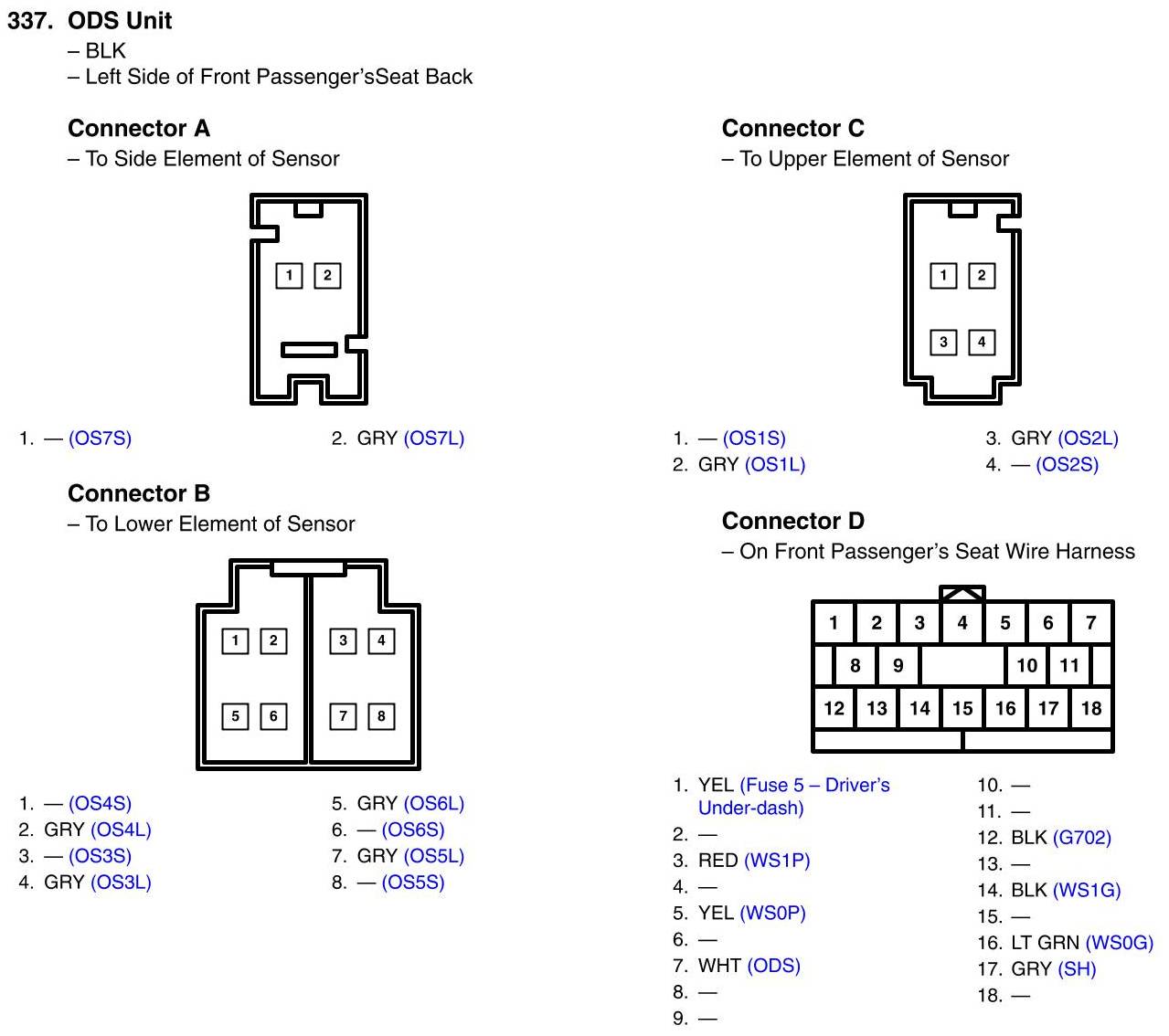 337. ODS Unit
– BLK
– Left Side of Front Passenger'sSeat Back

Connector A
– To Side Element of Sensor

1 2

1. — (OS7S)
2. GRY (OS7L)

Connector B
– To Lower Element of Sensor

1 2 3 4
5 6 7 8

1. — (OS4S)
2. GRY (OS4L)
3. — (OS3S)
4. GRY (OS3L)
5. GRY (OS6L)
6. — (OS6S)
7. GRY (OS5L)
8. — (OS5S)

Connector C
– To Upper Element of Sensor

1 2
3 4

1. — (OS1S)
2. GRY (OS1L)
3. GRY (OS2L)
4. — (OS2S)

Connector D
– On Front Passenger's Seat Wire Harness

1 2 3 4 5 6 7
8 9 10 11
12 13 14 15 16 17 18

1. YEL (Fuse 5 – Driver's Under-dash)
2. —
3. RED (WS1P)
4. —
5. YEL (WS0P)
6. —
7. WHT (ODS)
8. —
9. —
10. —
11. —
12. BLK (G702)
13. —
14. BLK (WS1G)
15. —
16. LT GRN (WS0G)
17. GRY (SH)
18. —