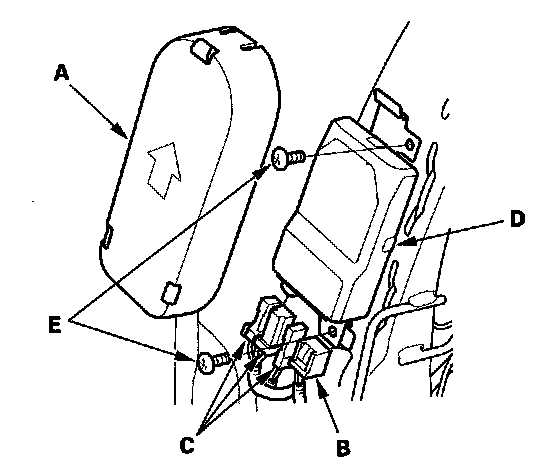 A
D
E
C
B