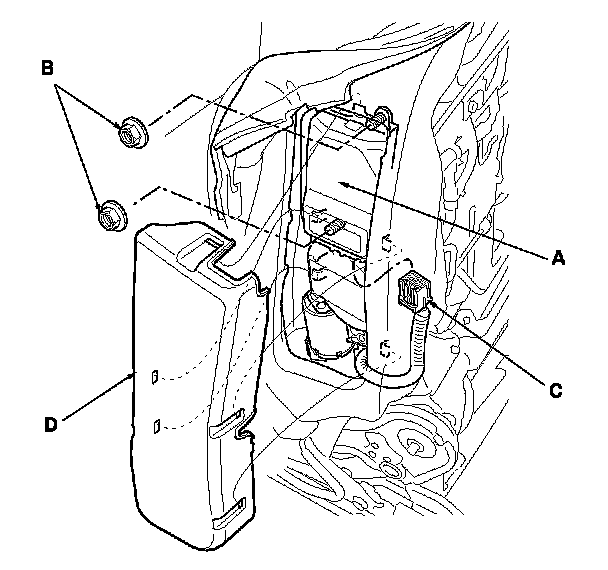 B
A
C
D