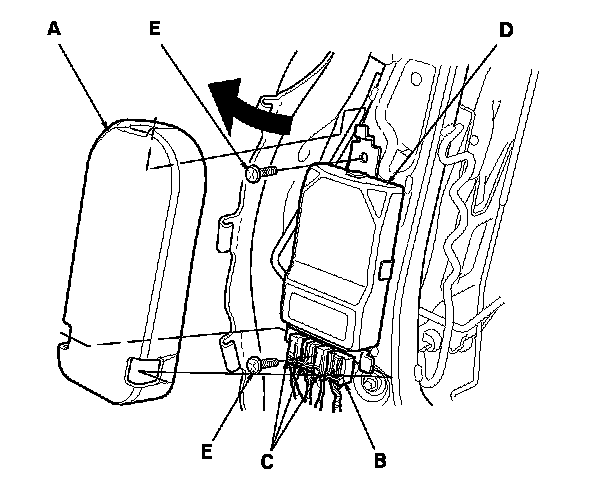 A
E
D
E
C
B