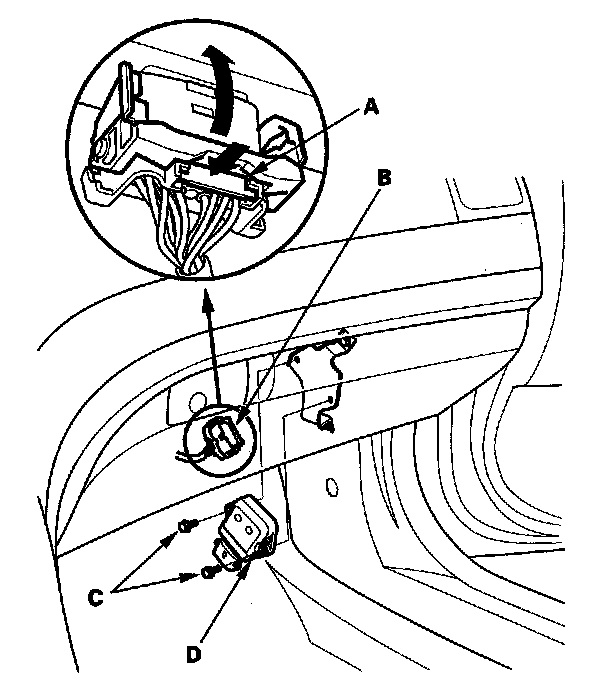 A
B
C
D