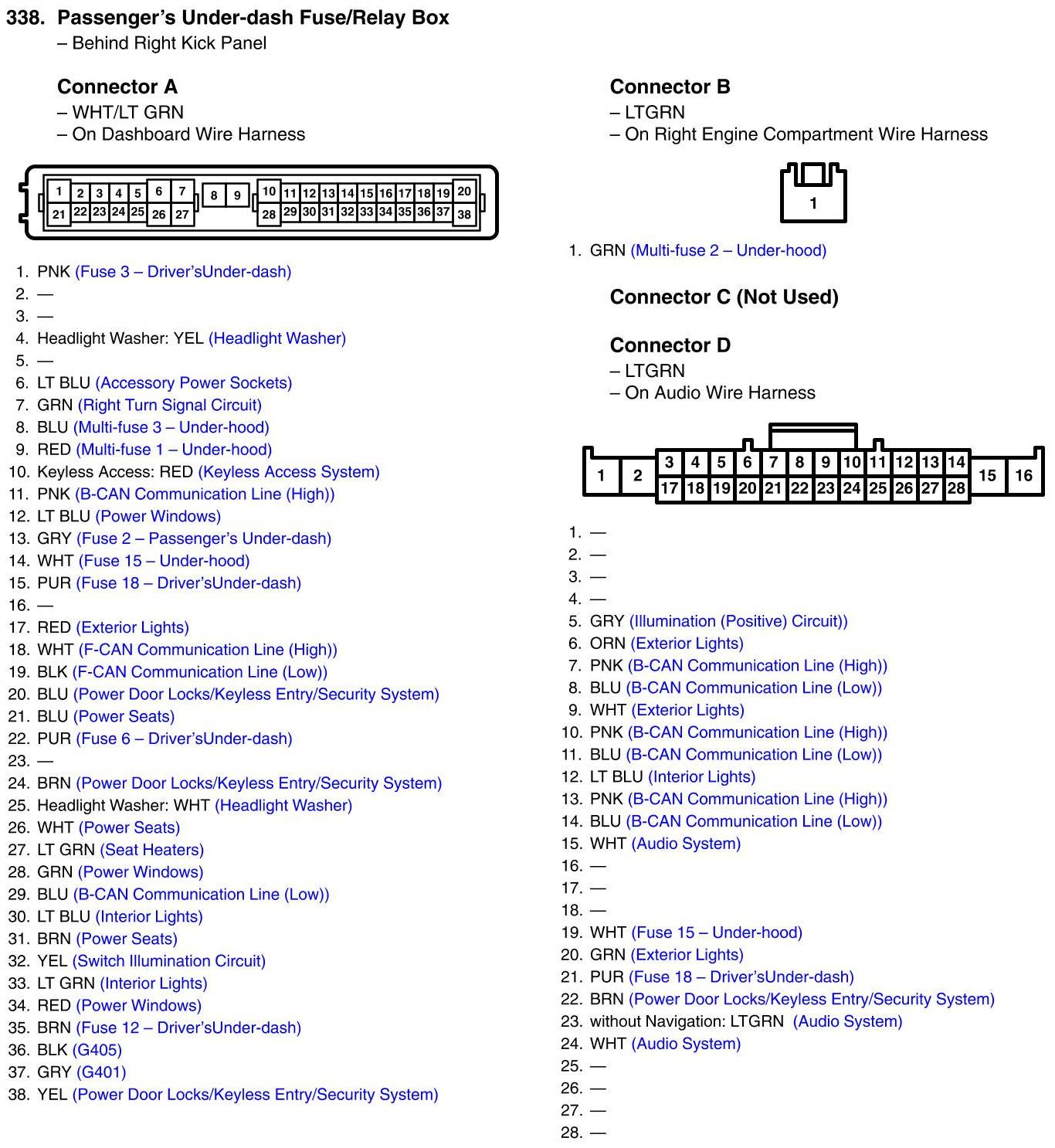 338. Passenger's Under-dash Fuse/Relay Box
– Behind Right Kick Panel

Connector A
– WHT/LT GRN
– On Dashboard Wire Harness

1 2 3 4 5 6 7 8 9 10 11 12 13 14 15 16 17 18 19 20
21 22 23 24 25 26 27 28 29 30 31 32 33 34 35 36 37 38

1. PNK (Fuse 3 – Driver'sUnder-dash)
2. —
3. —
4. Headlight Washer: YEL (Headlight Washer)
5. —
6. LT BLU (Accessory Power Sockets)
7. GRN (Right Turn Signal Circuit)
8. BLU (Multi-fuse 3 – Under-hood)
9. RED (Multi-fuse 1 – Under-hood)
10. Keyless Access: RED (Keyless Access System)
11. PNK (B-CAN Communication Line (High))
12. LT BLU (Power Windows)
13. GRY (Fuse 2 – Passenger's Under-dash)
14. WHT (Fuse 15 – Under-hood)
15. PUR (Fuse 18 – Driver'sUnder-dash)
16. —
17. RED (Exterior Lights)
18. WHT (F-CAN Communication Line (High))
19. BLK (F-CAN Communication Line (Low))
20. BLU (Power Door Locks/Keyless Entry/Security System)
21. BLU (Power Seats)
22. PUR (Fuse 6 – Driver'sUnder-dash)
23. —
24. BRN (Power Door Locks/Keyless Entry/Security System)
25. Headlight Washer: WHT (Headlight Washer)
26. WHT (Power Seats)
27. LT GRN (Seat Heaters)
28. GRN (Power Windows)
29. BLU (B-CAN Communication Line (Low))
30. LT BLU (Interior Lights)
31. BRN (Power Seats)
32. YEL (Switch Illumination Circuit)
33. LT GRN (Interior Lights)
34. RED (Power Windows)
35. BRN (Fuse 12 – Driver'sUnder-dash)
36. BLK (G405)
37. GRY (G401)
38. YEL (Power Door Locks/Keyless Entry/Security System)

Connector B
– LTGRN
– On Right Engine Compartment Wire Harness

1

1. GRN (Multi-fuse 2 – Under-hood)

Connector C (Not Used)

Connector D
– LTGRN
– On Audio Wire Harness

1 2 3 4 5 6 7 8 9 10 11 12 13 14 15 16
17 18 19 20 21 22 23 24 25 26 27 28

1. —
2. —
3. —
4. —
5. GRY (Illumination (Positive) Circuit))
6. ORN (Exterior Lights)
7. PNK (B-CAN Communication Line (High))
8. BLU (B-CAN Communication Line (Low))
9. WHT (Exterior Lights)
10. PNK (B-CAN Communication Line (High))
11. BLU (B-CAN Communication Line (Low))
12. LT BLU (Interior Lights)
13. PNK (B-CAN Communication Line (High))
14. BLU (B-CAN Communication Line (Low))
15. WHT (Audio System)
16. —
17. —
18. —
19. WHT (Fuse 15 – Under-hood)
20. GRN (Exterior Lights)
21. PUR (Fuse 18 – Driver'sUnder-dash)
22. BRN (Power Door Locks/Keyless Entry/Security System)
23. without Navigation: LTGRN (Audio System)
24. WHT (Audio System)
25. —
26. —
27. —
28. —