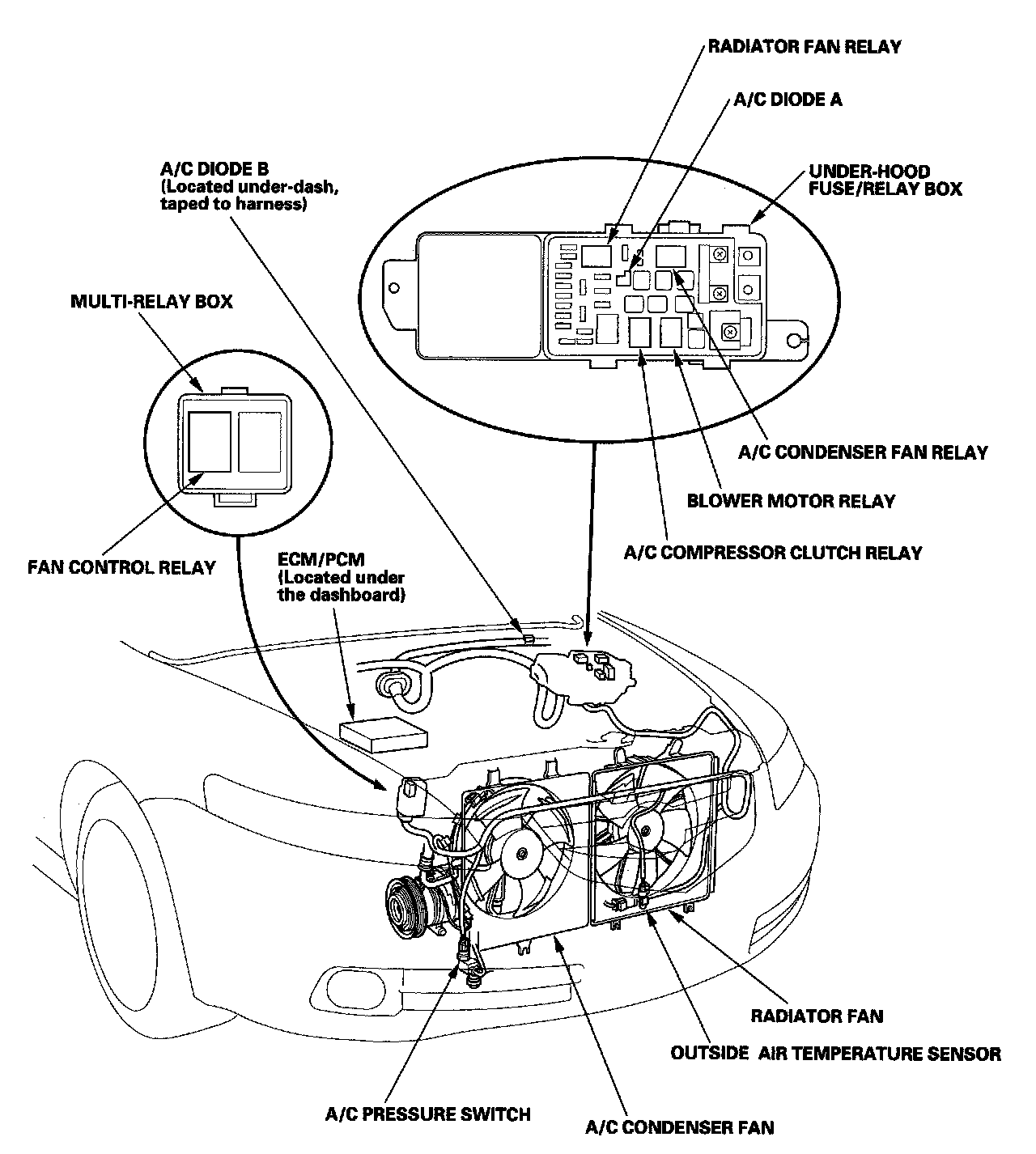 RADIATOR FAN RELAY

A/C DIODE A

A/C DIODE B
(Located under-dash, taped to harness)

UNDER-HOOD FUSE/RELAY BOX

MULTI-RELAY BOX

A/C CONDENSER FAN RELAY

BLOWER MOTOR RELAY

A/C COMPRESSOR CLUTCH RELAY

FAN CONTROL RELAY

ECM/PCM
(Located under the dashboard)

RADIATOR FAN

OUTSIDE AIR TEMPERATURE SENSOR

A/C PRESSURE SWITCH

A/C CONDENSER FAN