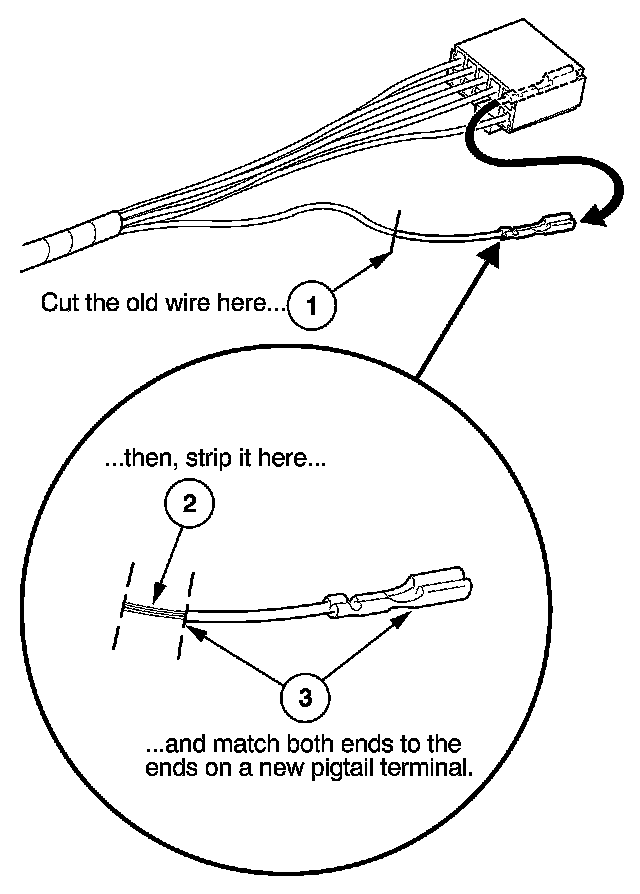 Cut the old wire here... 1

...then, strip it here...

2

3

...and match both ends to the ends on a new pigtail terminal.