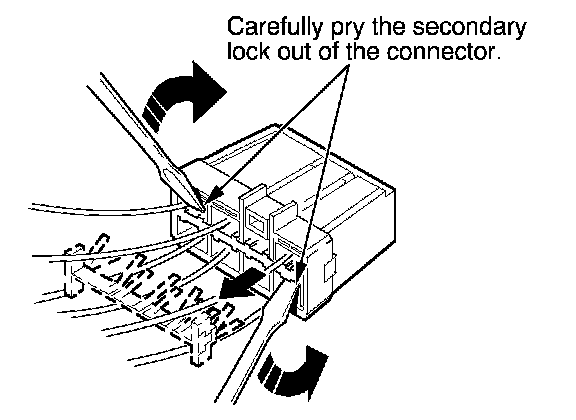 Carefully pry the secondary lock out of the connector.