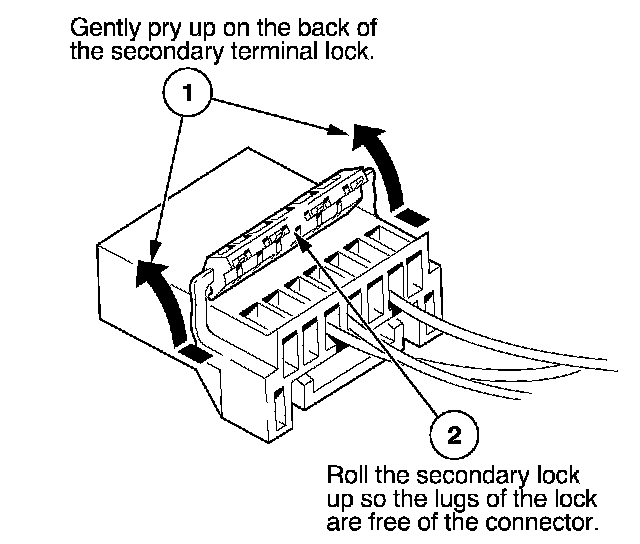 Gently pry up on the back of the secondary terminal lock.

1

2

Roll the secondary lock up so the lugs of the lock are free of the connector.