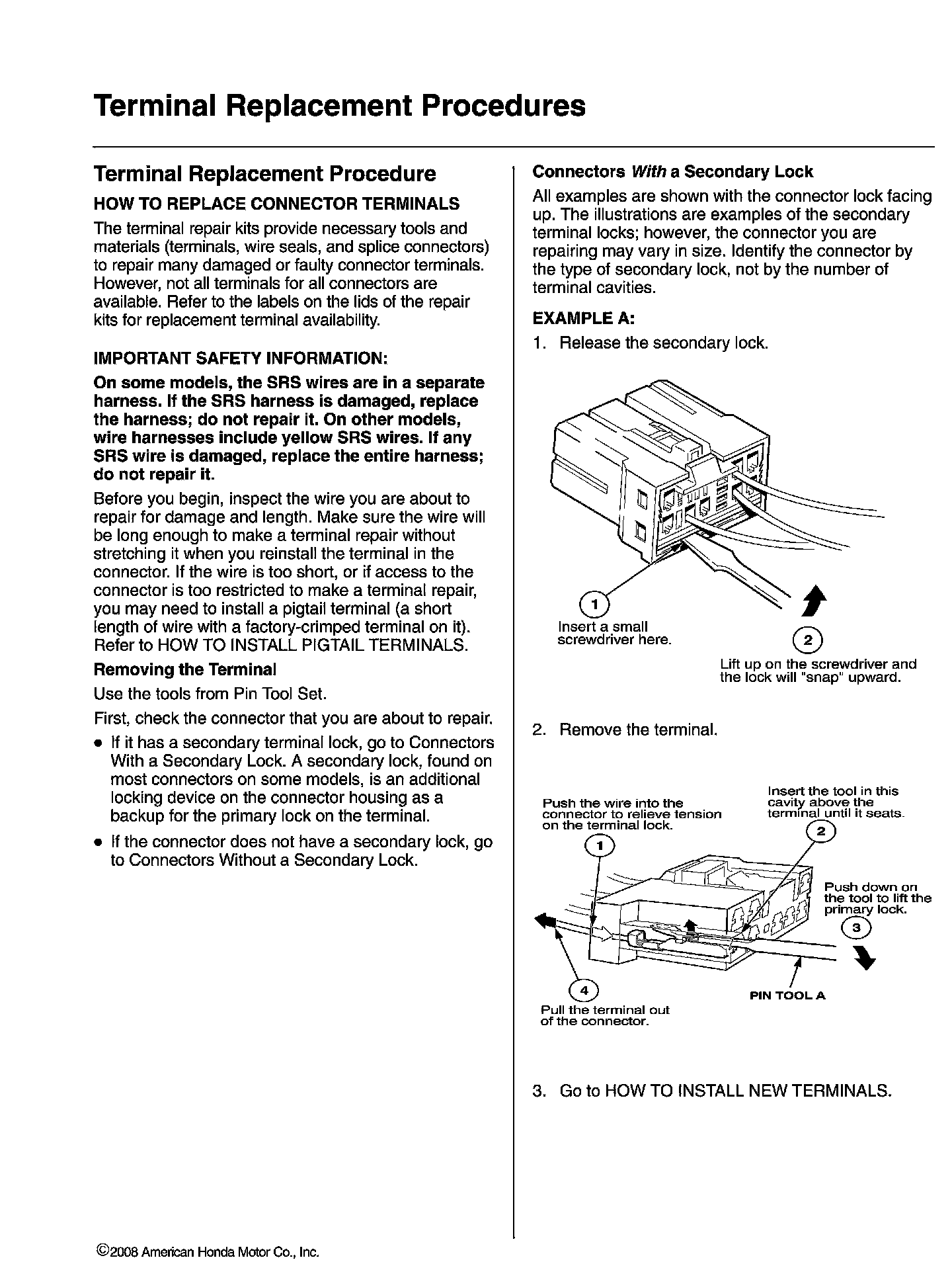 Terminal Replacement Procedures

Terminal Replacement Procedure

HOW TO REPLACE CONNECTOR TERMINALS

The terminal repair kits provide necessary tools and materials (terminals, wire seals, and splice connectors) to repair many damaged or faulty connector terminals. However, not all terminals for all connectors are available. Refer to the labels on the lids of the repair kits for replacement terminal availability.

IMPORTANT SAFETY INFORMATION:

On some models, the SRS wires are in a separate harness. If the SRS harness is damaged, replace the harness; do not repair it. On other models, wire harnesses include yellow SRS wires. If any SRS wire is damaged, replace the entire harness; do not repair it.

Before you begin, inspect the wire you are about to repair for damage and length. Make sure the wire will be long enough to make a terminal repair without stretching it when you reinstall the terminal in the connector. If the wire is too short, or if access to the connector is too restricted to make a terminal repair, you may need to install a pigtail terminal (a short length of wire with a factory-crimped terminal on it). Refer to HOW TO INSTALL PIGTAIL TERMINALS.

Removing the Terminal

Use the tools from Pin Tool Set.

First, check the connector that you are about to repair.

• If it has a secondary terminal lock, go to Connectors With a Secondary Lock. A secondary lock, found on most connectors on some models, is an additional locking device on the connector housing as a backup for the primary lock on the terminal.

• If the connector does not have a secondary lock, go to Connectors Without a Secondary Lock.

Connectors With a Secondary Lock

All examples are shown with the connector lock facing up. The illustrations are examples of the secondary terminal locks; however, the connector you are repairing may vary in size. Identify the connector by the type of secondary lock, not by the number of terminal cavities.

EXAMPLE A:

1. Release the secondary lock.

1
Insert a small screwdriver here.

2
Lift up on the screwdriver and the lock will "snap" upward.

2. Remove the terminal.

Push the wire into the connector to relieve tension on the terminal lock.
1

Insert the tool in this cavity above the terminal until it seats.
2

Push down on the tool to lift the primary lock.
3

4
Pull the terminal out of the connector.

PIN TOOL A

3. Go to HOW TO INSTALL NEW TERMINALS.

©2008 American Honda Motor Co., Inc.