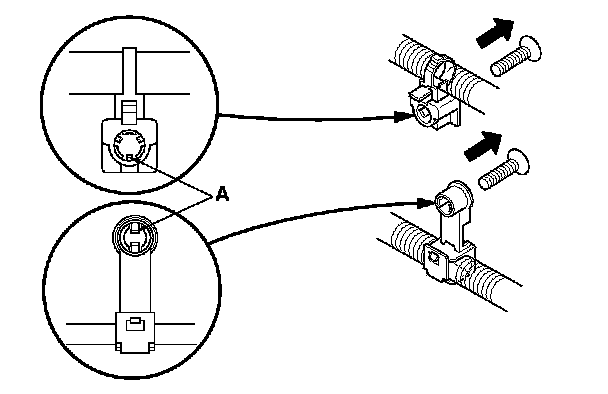 A