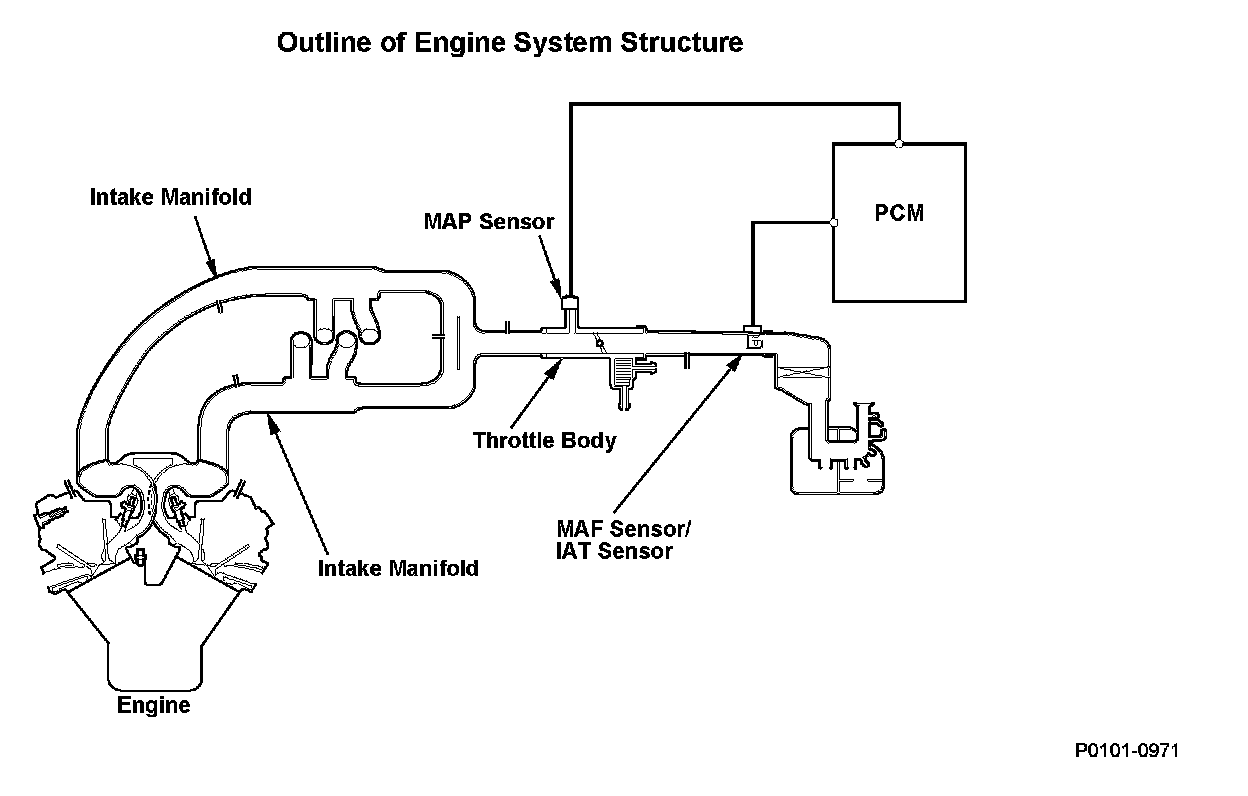 Outline of Engine System Structure

Intake Manifold

MAP Sensor

PCM

Throttle Body

MAF Sensor/
IAT Sensor

Intake Manifold

Engine

P0101-0971