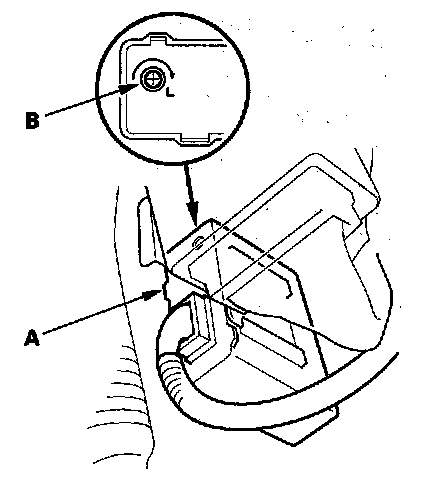 L

B

A