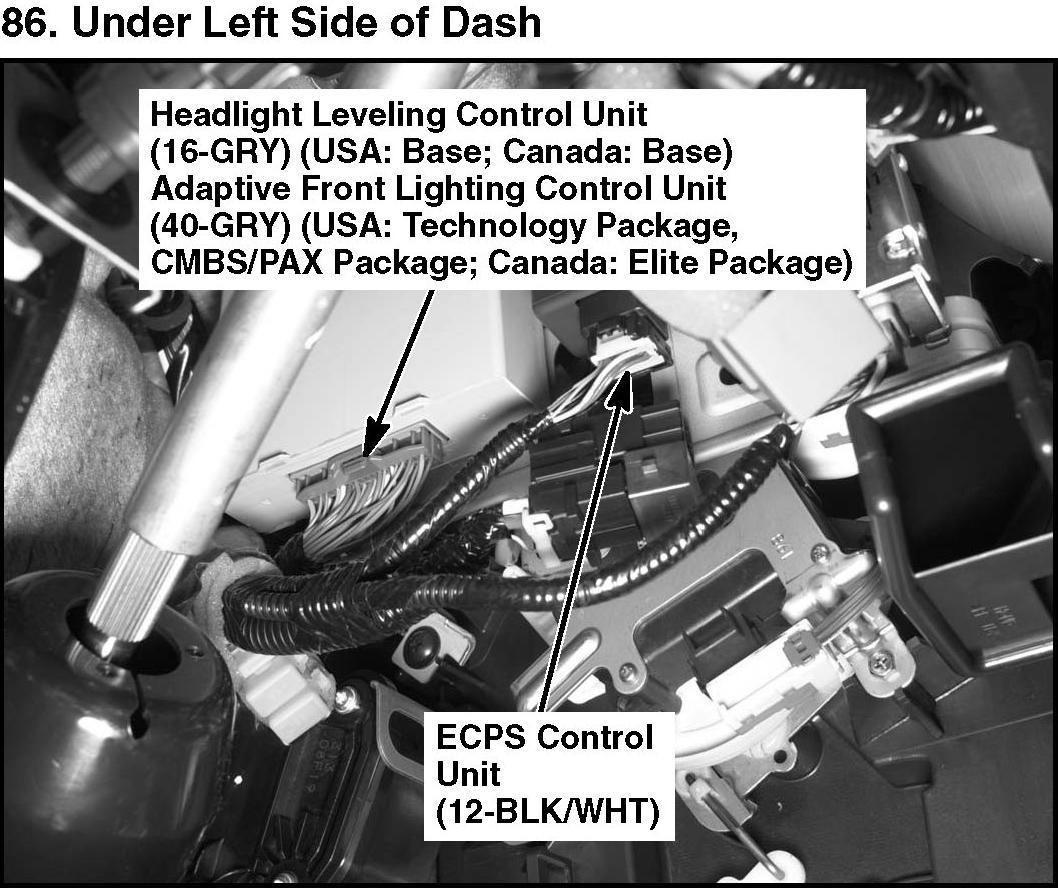 86. Under Left Side of Dash

Headlight Leveling Control Unit (16-GRY) (USA: Base; Canada: Base)
Adaptive Front Lighting Control Unit (40-GRY) (USA: Technology Package, CMBS/PAX Package; Canada: Elite Package)

ECPS Control Unit (12-BLK/WHT)