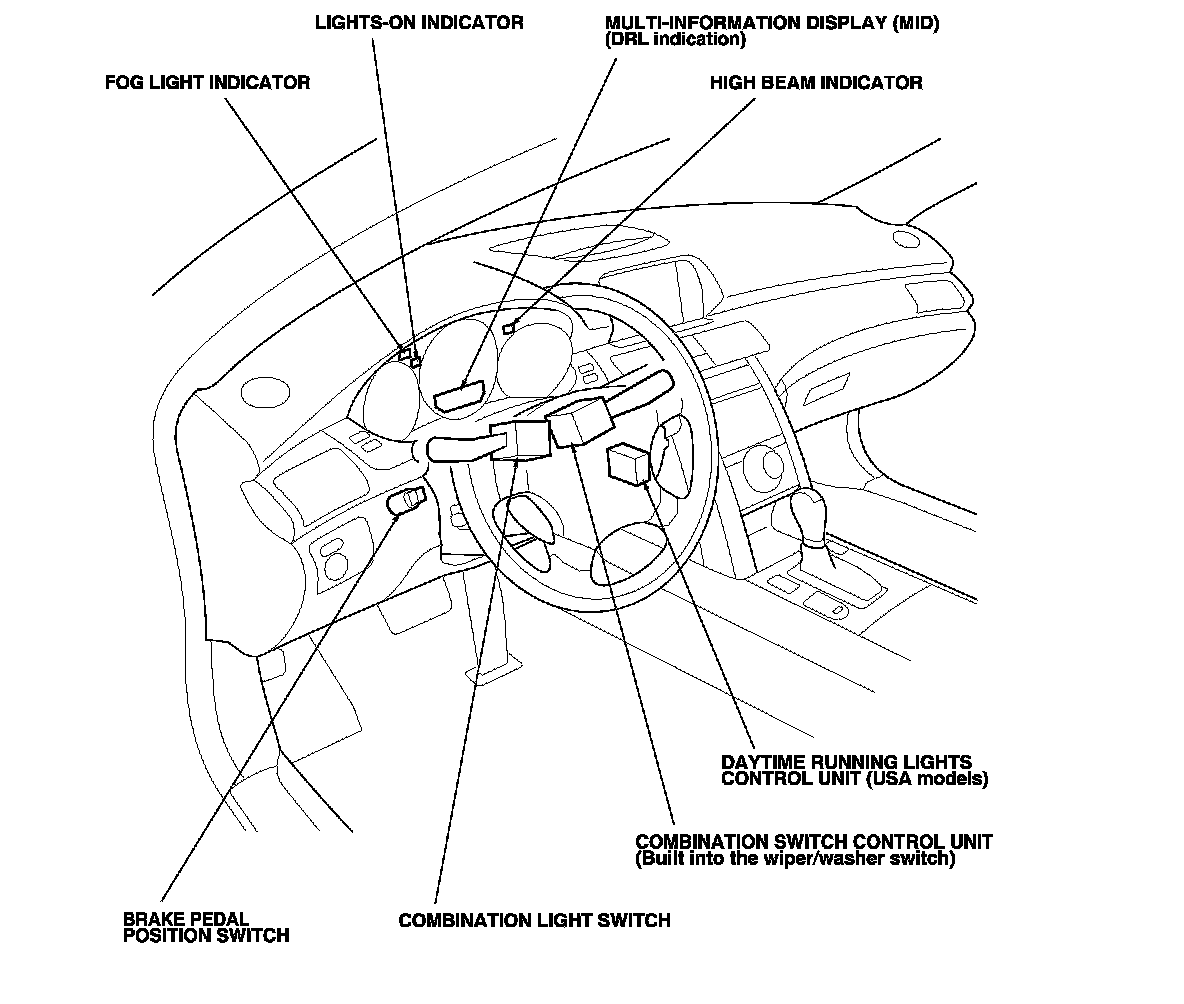 LIGHTS-ON INDICATOR

MULTI-INFORMATION DISPLAY (MID)
(DRL indication)

FOG LIGHT INDICATOR

HIGH BEAM INDICATOR

DAYTIME RUNNING LIGHTS
CONTROL UNIT (USA models)

COMBINATION SWITCH CONTROL UNIT
(Built into the wiper/washer switch)

BRAKE PEDAL
POSITION SWITCH

COMBINATION LIGHT SWITCH