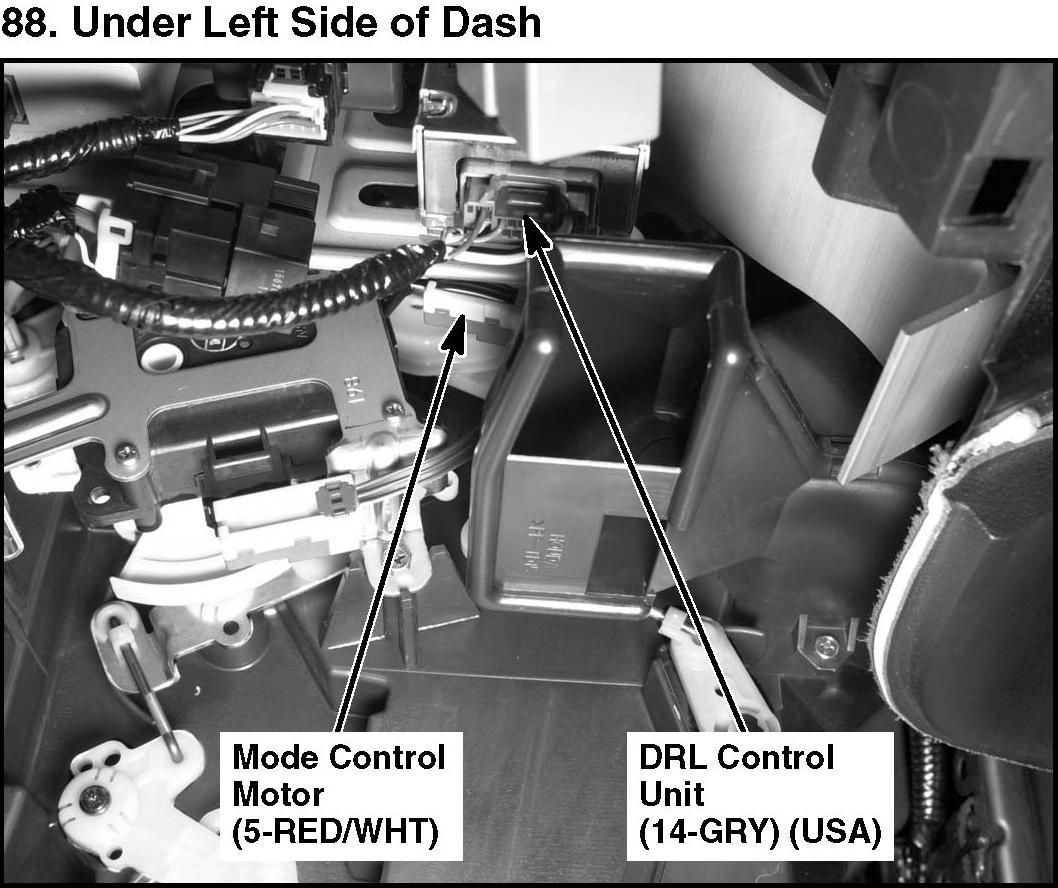 88. Under Left Side of Dash

Mode Control Motor (5-RED/WHT)

DRL Control Unit (14-GRY) (USA)