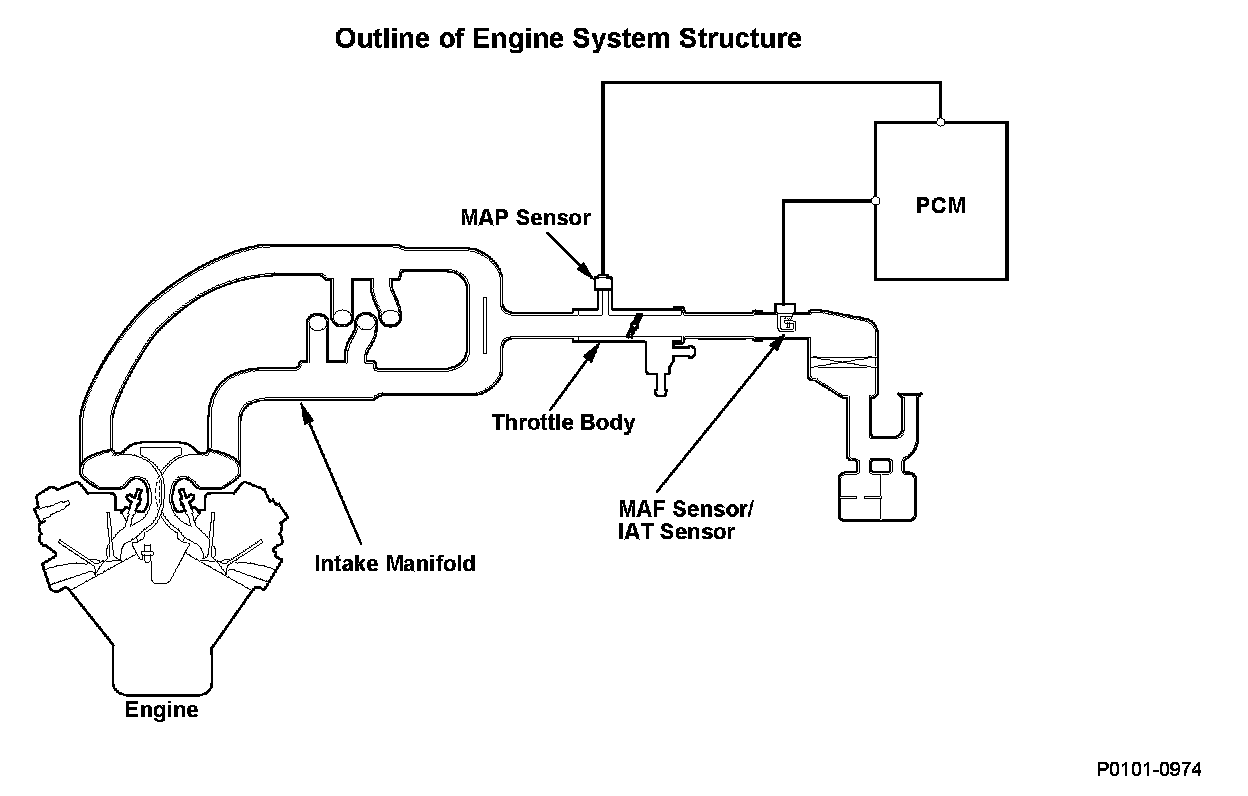 Outline of Engine System Structure

PCM

MAP Sensor

Throttle Body

MAF Sensor/
IAT Sensor

Intake Manifold

Engine

P0101-0974