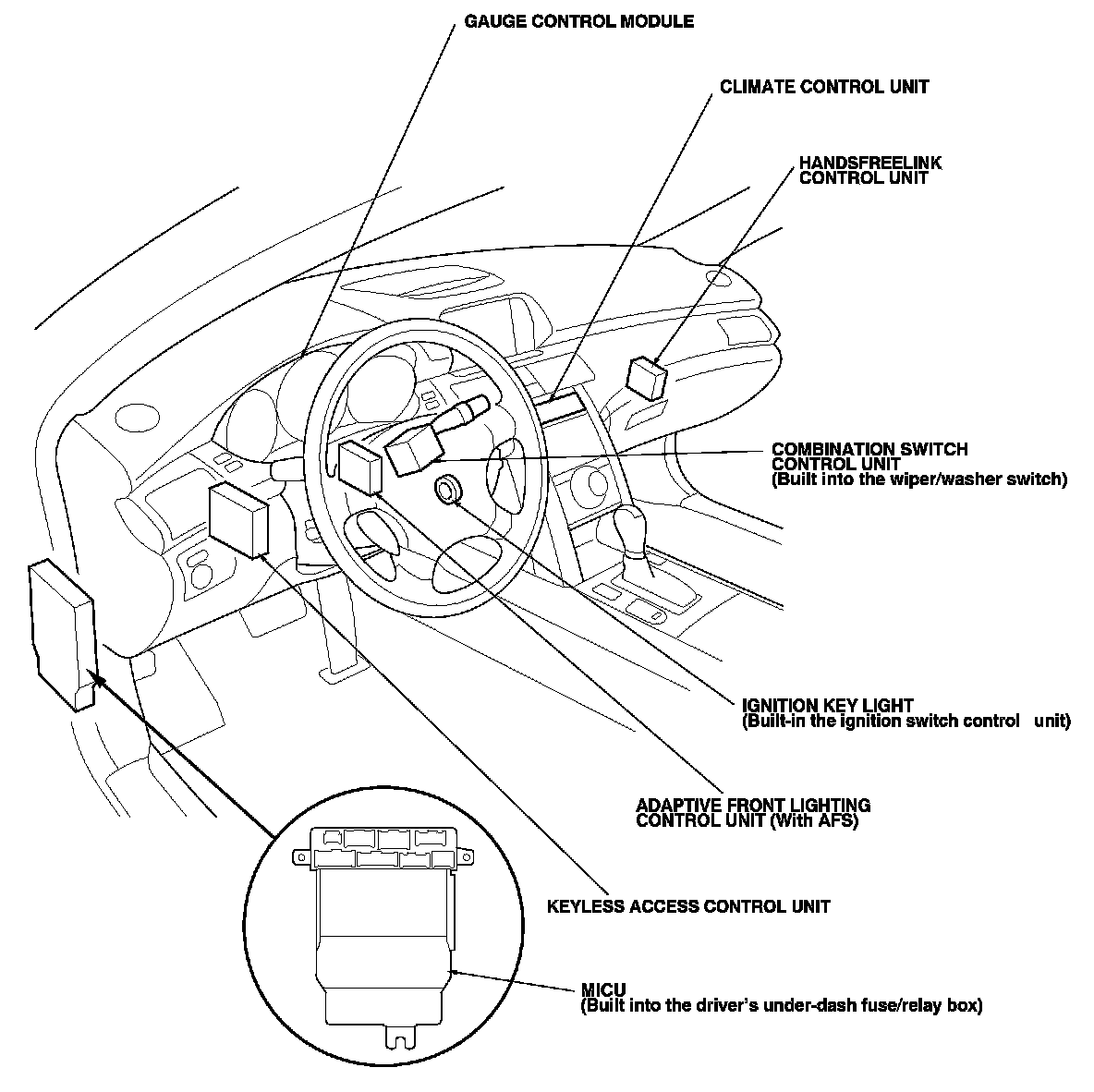 GAUGE CONTROL MODULE

CLIMATE CONTROL UNIT

HANDSFREELINK CONTROL UNIT

COMBINATION SWITCH CONTROL UNIT (Built into the wiper/washer switch)

IGNITION KEY LIGHT (Built-in the ignition switch control unit)

ADAPTIVE FRONT LIGHTING CONTROL UNIT (With AFS)

KEYLESS ACCESS CONTROL UNIT

MICU (Built into the driver's under-dash fuse/relay box)