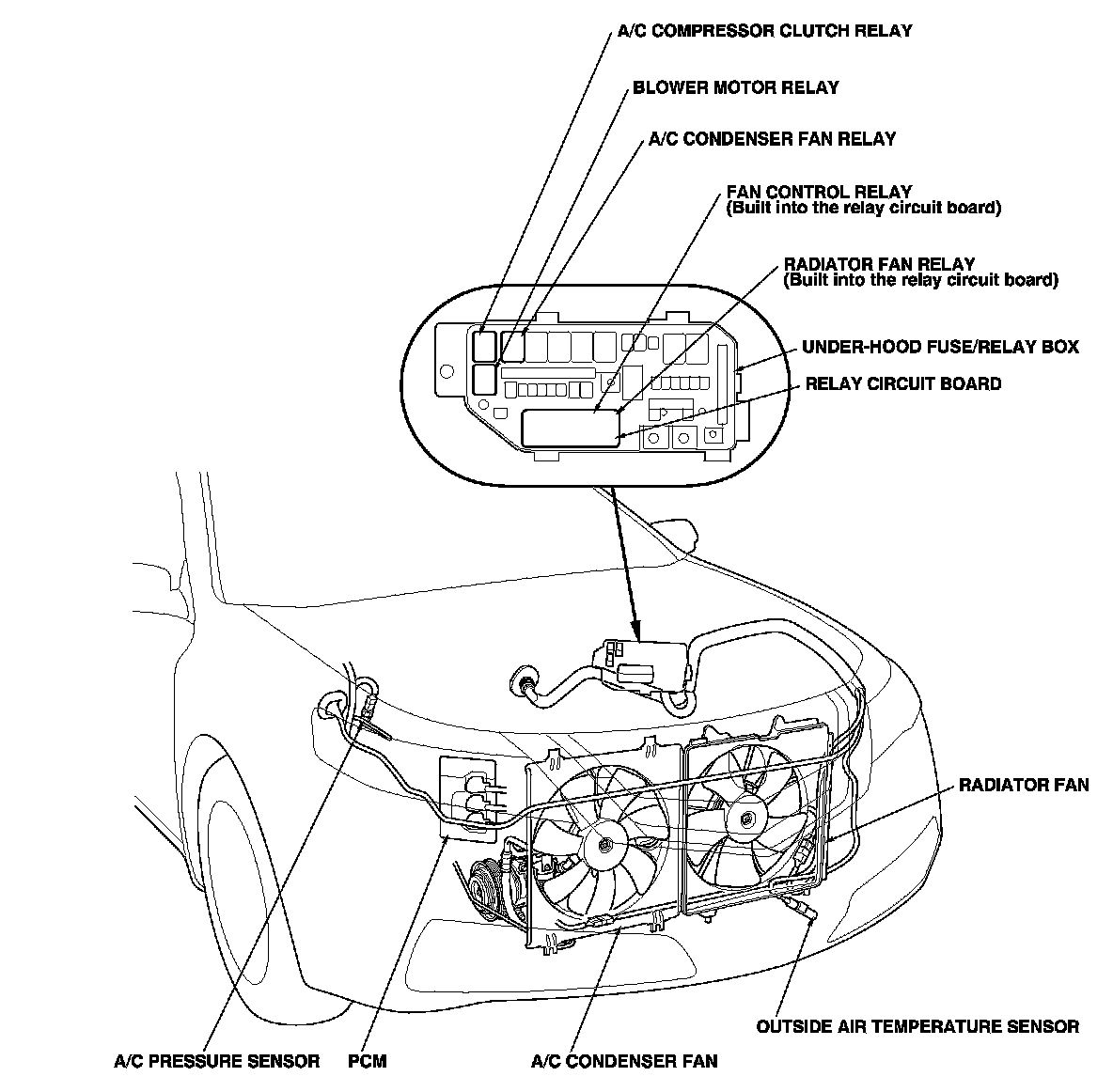 A/C COMPRESSOR CLUTCH RELAY

BLOWER MOTOR RELAY

A/C CONDENSER FAN RELAY

FAN CONTROL RELAY
(Built into the relay circuit board)

RADIATOR FAN RELAY
(Built into the relay circuit board)

UNDER-HOOD FUSE/RELAY BOX

RELAY CIRCUIT BOARD

RADIATOR FAN

OUTSIDE AIR TEMPERATURE SENSOR

A/C PRESSURE SENSOR

PCM

A/C CONDENSER FAN