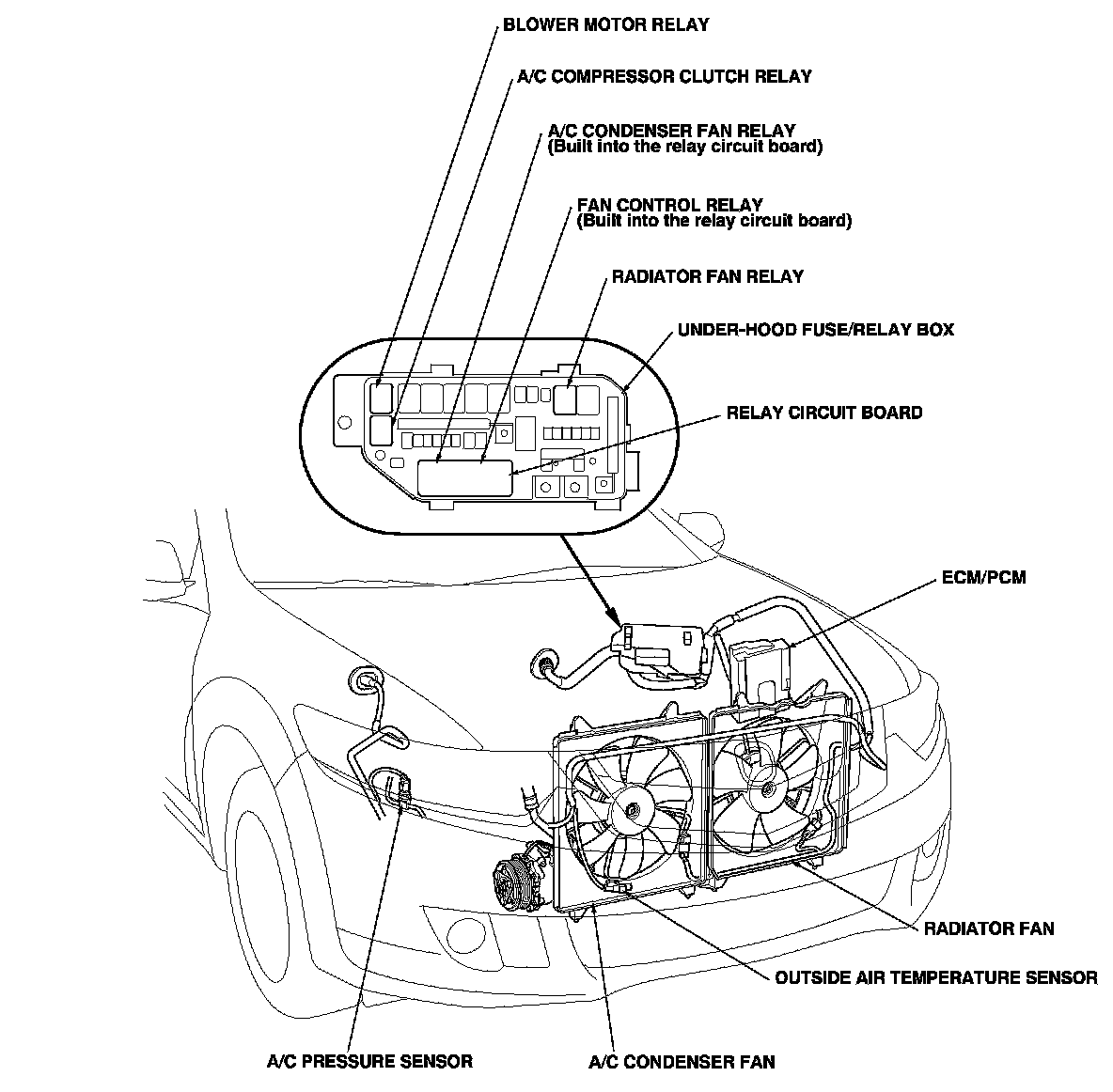 BLOWER MOTOR RELAY

A/C COMPRESSOR CLUTCH RELAY

A/C CONDENSER FAN RELAY
(Built into the relay circuit board)

FAN CONTROL RELAY
(Built into the relay circuit board)

RADIATOR FAN RELAY

UNDER-HOOD FUSE/RELAY BOX

RELAY CIRCUIT BOARD

ECM/PCM

RADIATOR FAN

OUTSIDE AIR TEMPERATURE SENSOR

A/C PRESSURE SENSOR

A/C CONDENSER FAN