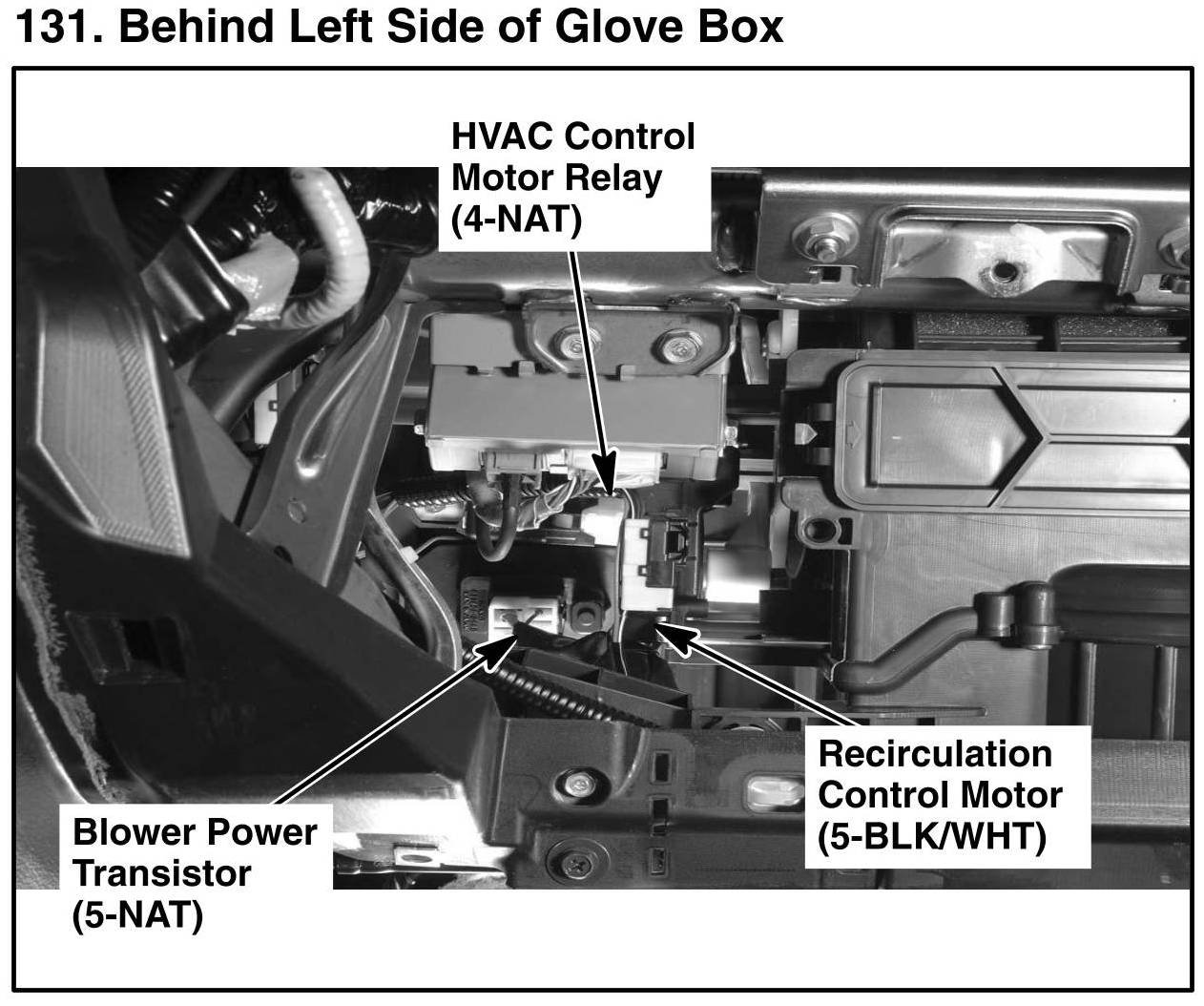 131. Behind Left Side of Glove Box

HVAC Control Motor Relay (4-NAT)

Recirculation Control Motor (5-BLK/WHT)

Blower Power Transistor (5-NAT)