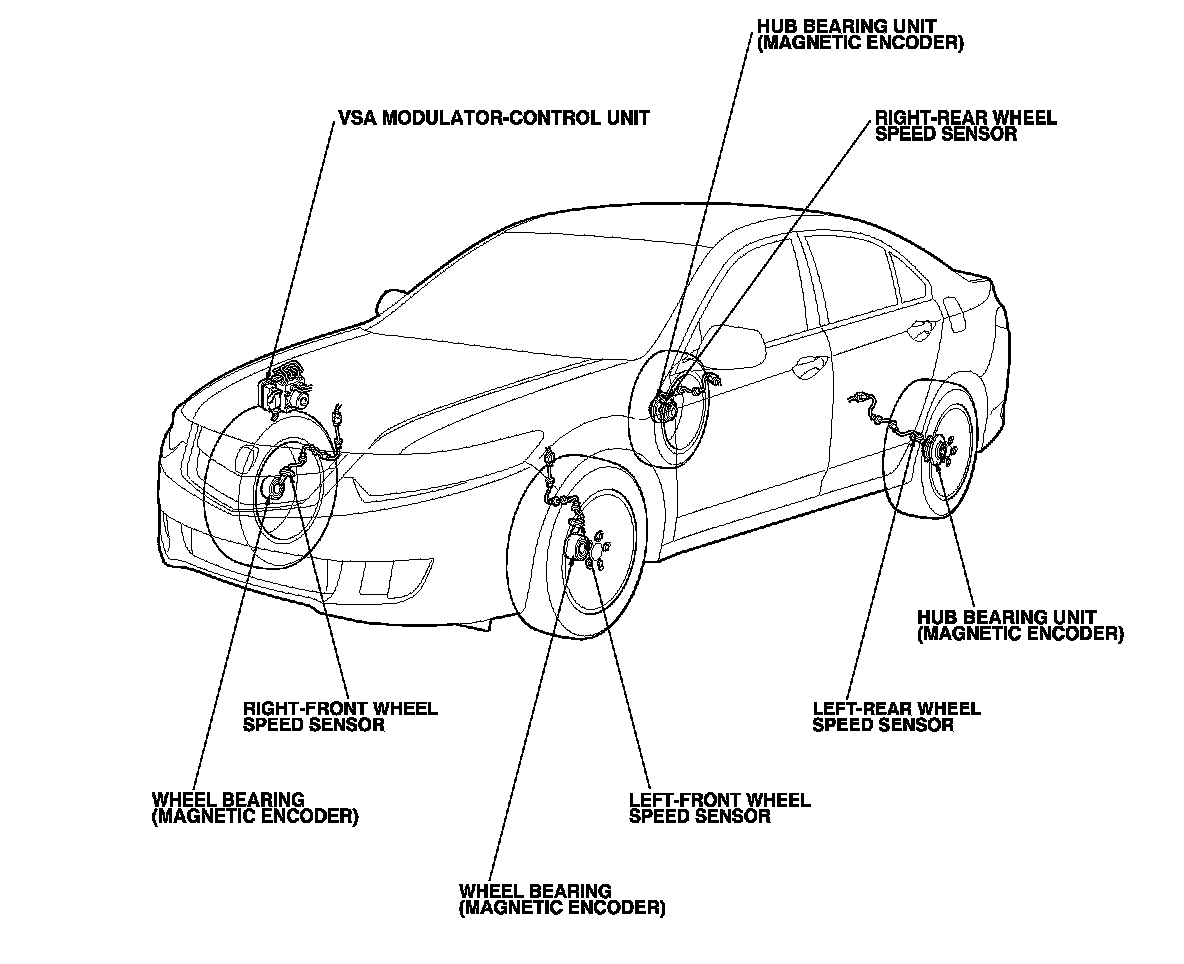 HUB BEARING UNIT
(MAGNETIC ENCODER)

VSA MODULATOR-CONTROL UNIT

RIGHT-REAR WHEEL
SPEED SENSOR

HUB BEARING UNIT
(MAGNETIC ENCODER)

RIGHT-FRONT WHEEL
SPEED SENSOR

LEFT-REAR WHEEL
SPEED SENSOR

WHEEL BEARING
(MAGNETIC ENCODER)

LEFT-FRONT WHEEL
SPEED SENSOR

WHEEL BEARING
(MAGNETIC ENCODER)