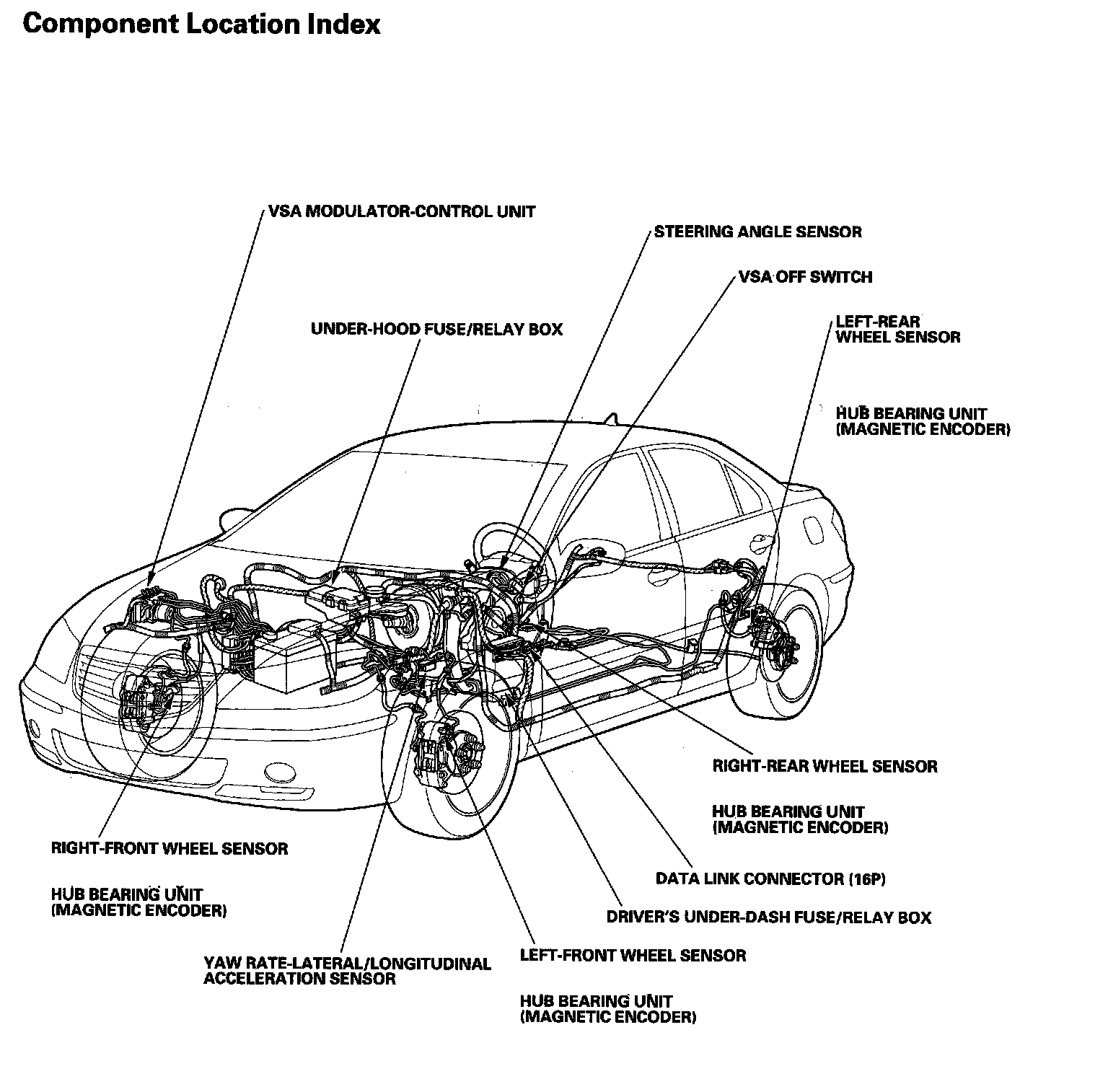 Component Location Index

VSA MODULATOR-CONTROL UNIT

STEERING ANGLE SENSOR

VSA OFF SWITCH

UNDER-HOOD FUSE/RELAY BOX

LEFT-REAR WHEEL SENSOR

HUB BEARING UNIT (MAGNETIC ENCODER)

RIGHT-REAR WHEEL SENSOR

HUB BEARING UNIT (MAGNETIC ENCODER)

RIGHT-FRONT WHEEL SENSOR

HUB BEARING UNIT (MAGNETIC ENCODER)

DATA LINK CONNECTOR (16P)

DRIVER'S UNDER-DASH FUSE/RELAY BOX

YAW RATE-LATERAL/LONGITUDINAL ACCELERATION SENSOR

LEFT-FRONT WHEEL SENSOR

HUB BEARING UNIT (MAGNETIC ENCODER)