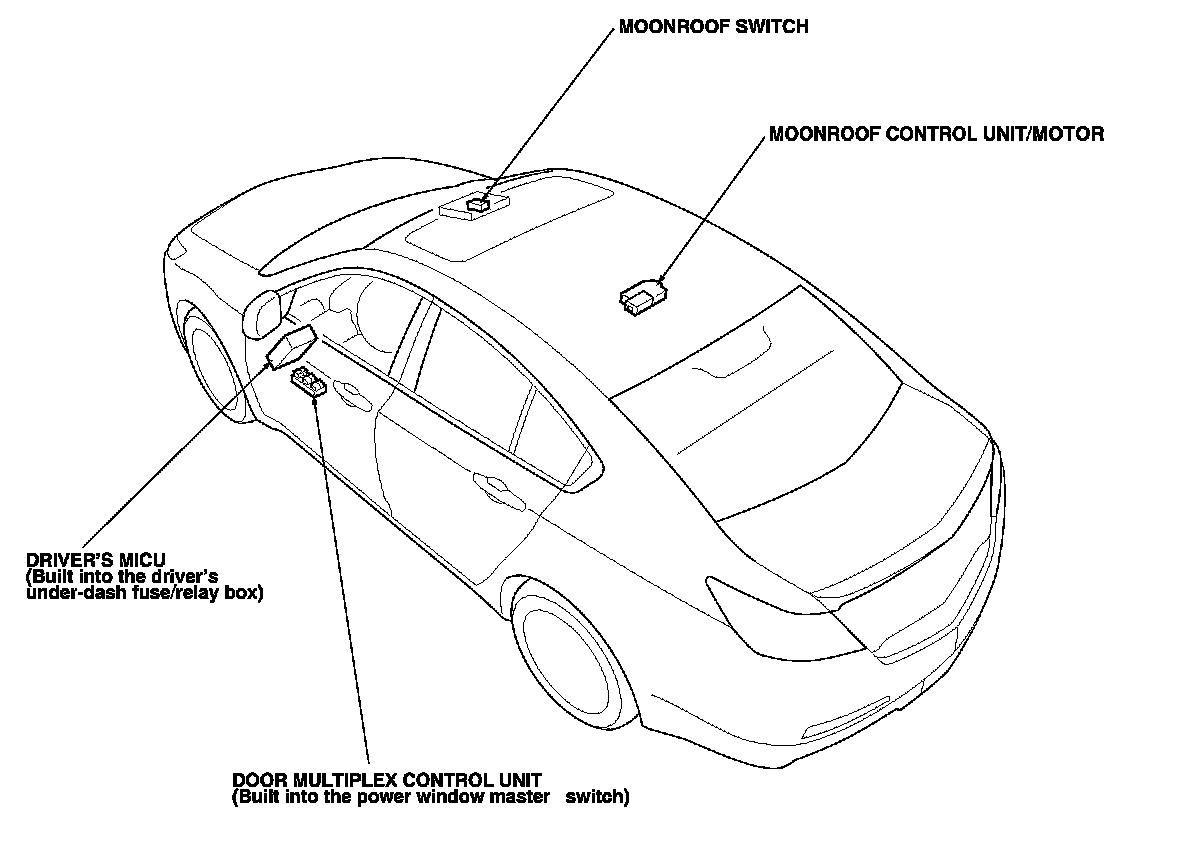 MOONROOF SWITCH

MOONROOF CONTROL UNIT/MOTOR

DRIVER'S MICU
(Built into the driver's under-dash fuse/relay box)

DOOR MULTIPLEX CONTROL UNIT
(Built into the power window master switch)