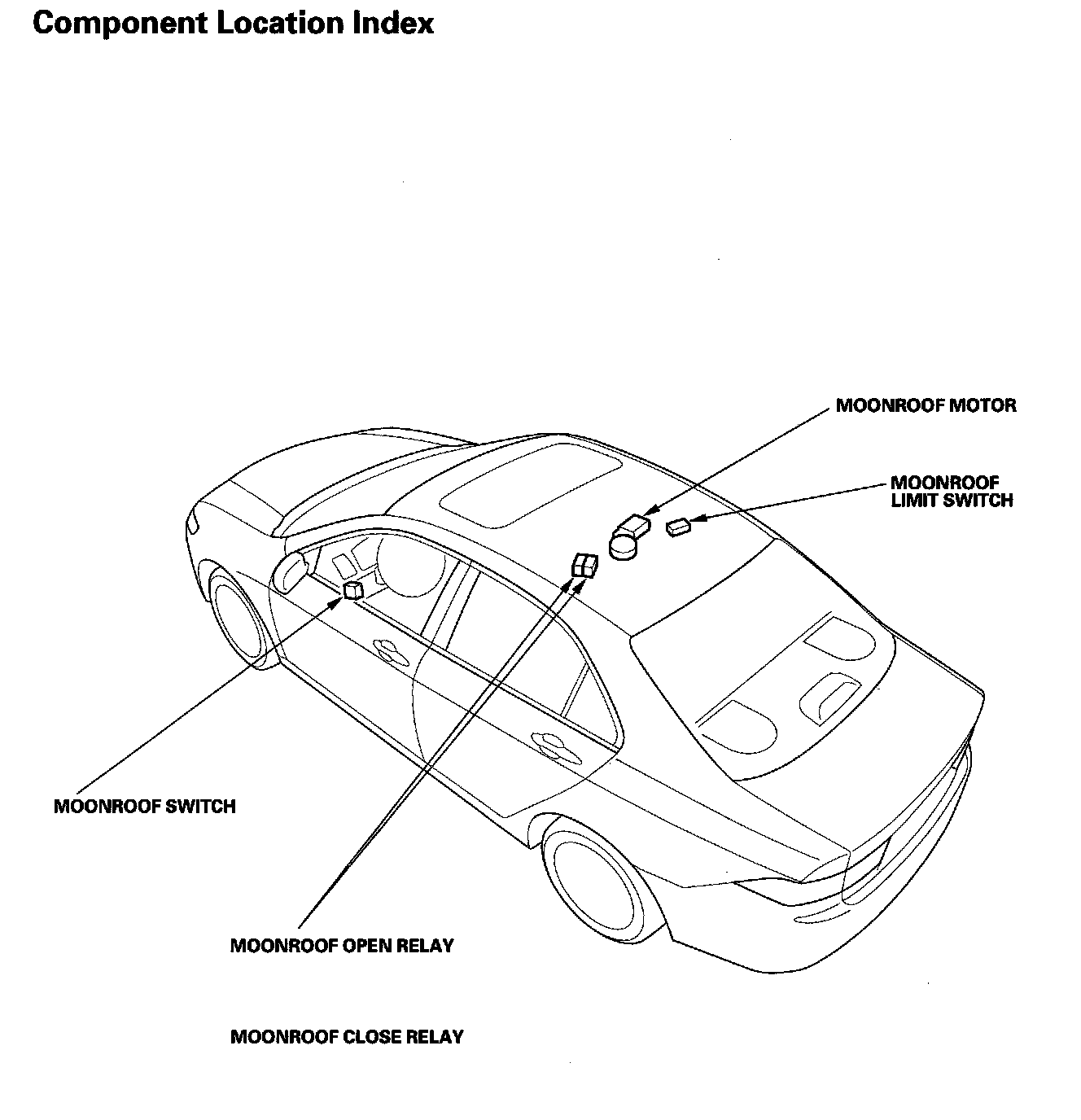 Component Location Index

MOONROOF MOTOR

MOONROOF LIMIT SWITCH

MOONROOF SWITCH

MOONROOF OPEN RELAY

MOONROOF CLOSE RELAY