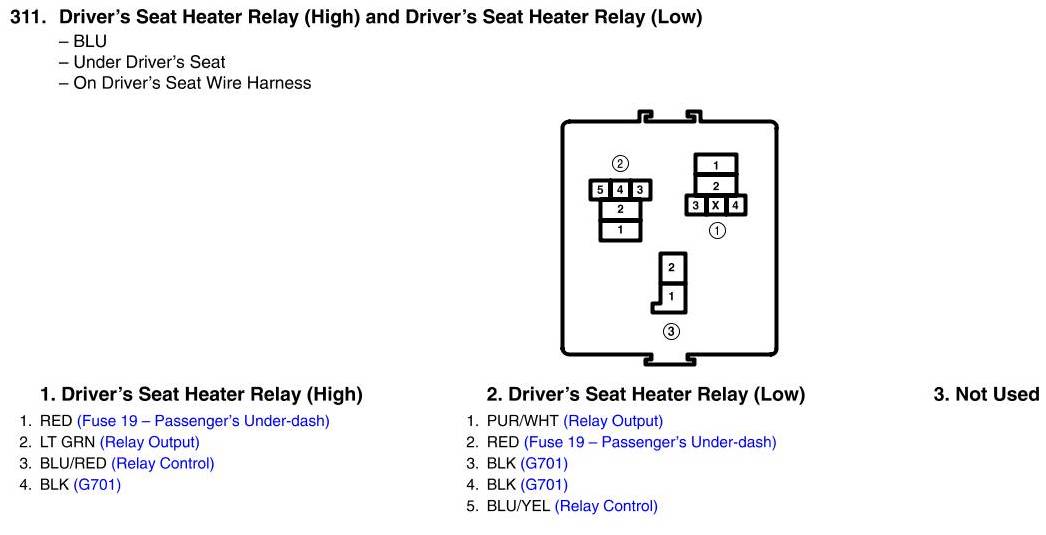 311. Driver's Seat Heater Relay (High) and Driver's Seat Heater Relay (Low)
– BLU
– Under Driver's Seat
– On Driver's Seat Wire Harness

②
5 4 3
2
1

1
2
3 X 4
①

2
1
③

1. Driver's Seat Heater Relay (High)
1. RED (Fuse 19 – Passenger's Under-dash)
2. LT GRN (Relay Output)
3. BLU/RED (Relay Control)
4. BLK (G701)

2. Driver's Seat Heater Relay (Low)
1. PUR/WHT (Relay Output)
2. RED (Fuse 19 – Passenger's Under-dash)
3. BLK (G701)
4. BLK (G701)
5. BLU/YEL (Relay Control)

3. Not Used