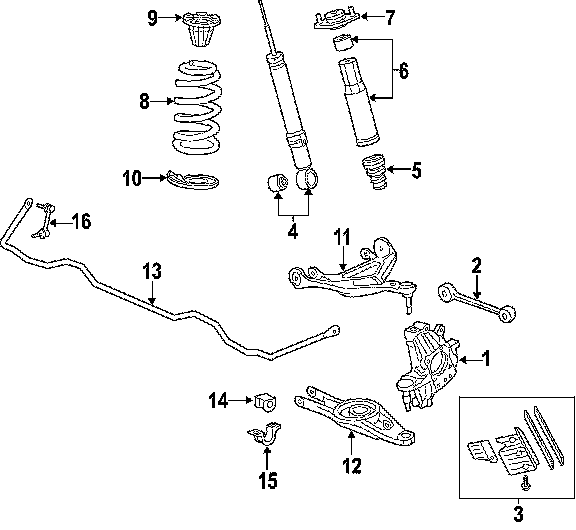 9
7
6
8
5
10
4
16
11
13
2
1
14
12
15
3