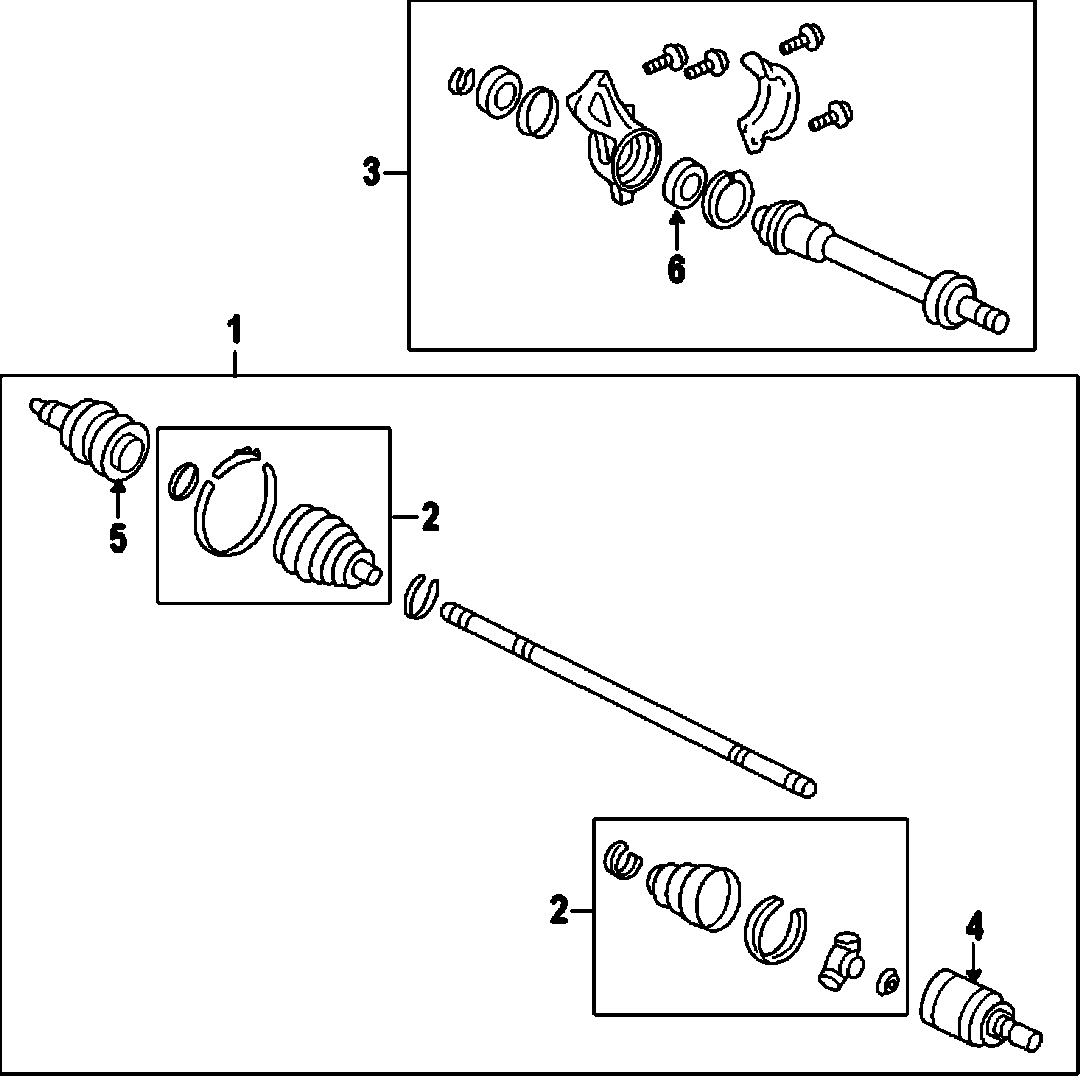 3
6
1
5
2
2
4