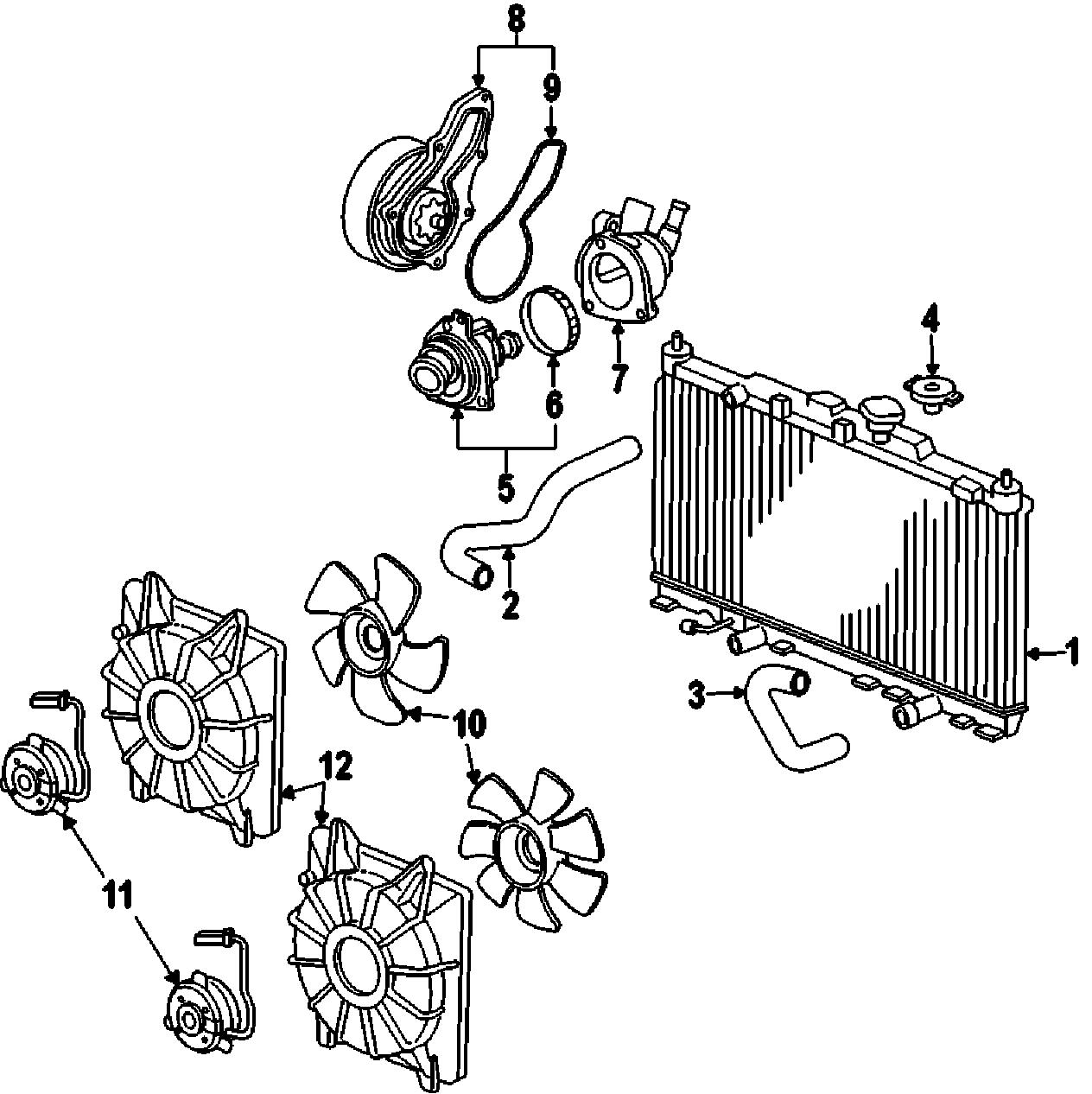 8
9
4
7
6
5
2
1
3
10
12
11