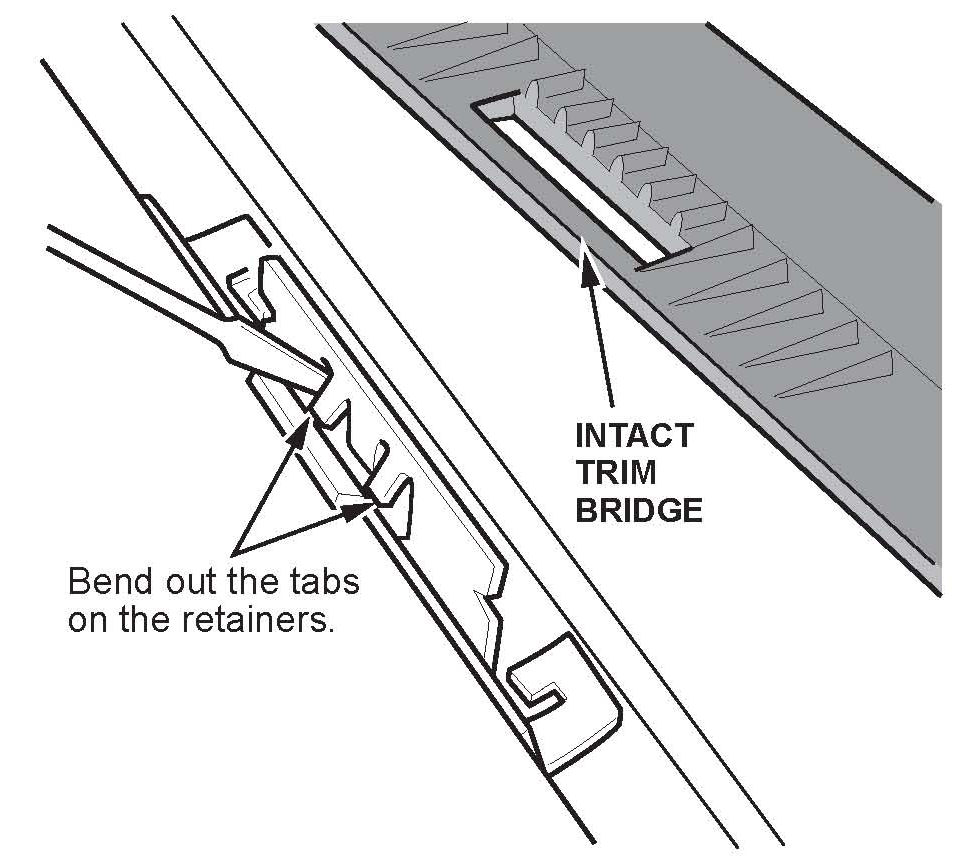 INTACT TRIM BRIDGE

Bend out the tabs on the retainers.