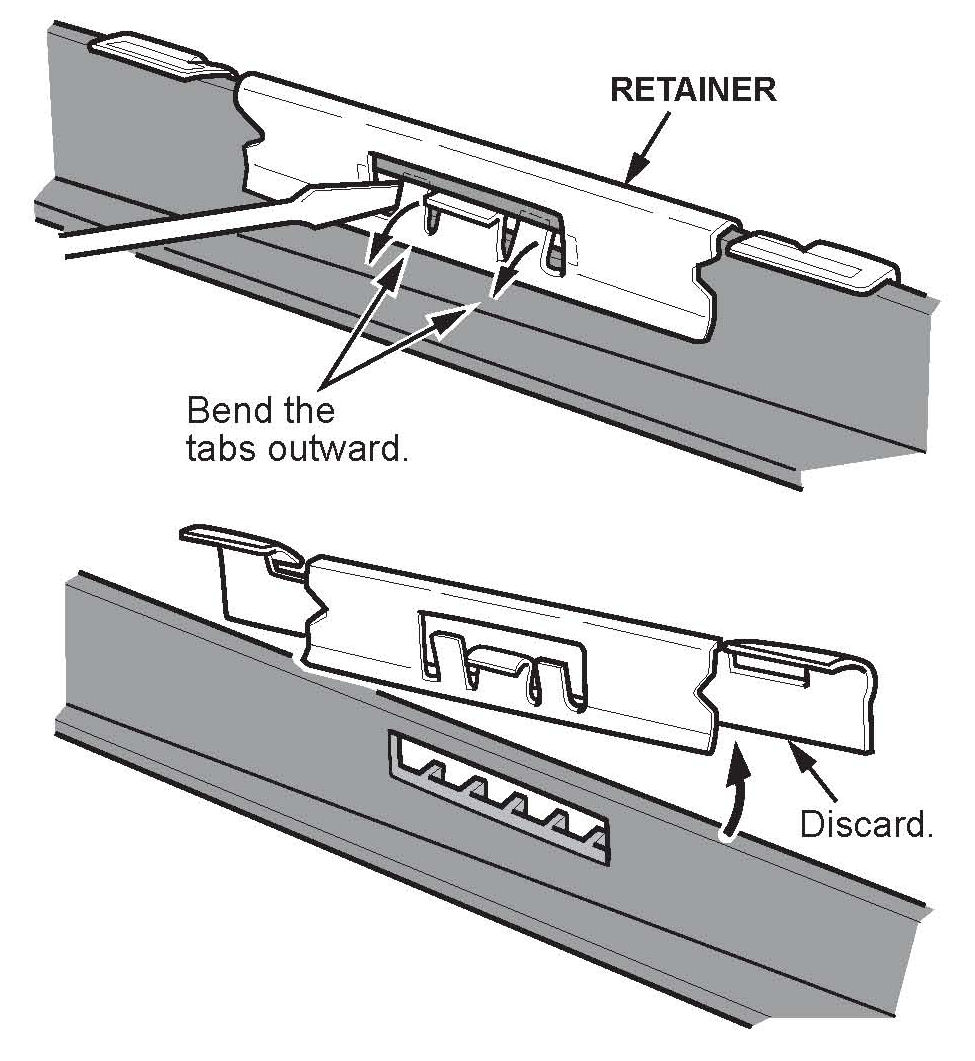 RETAINER

Bend the tabs outward.

Discard.