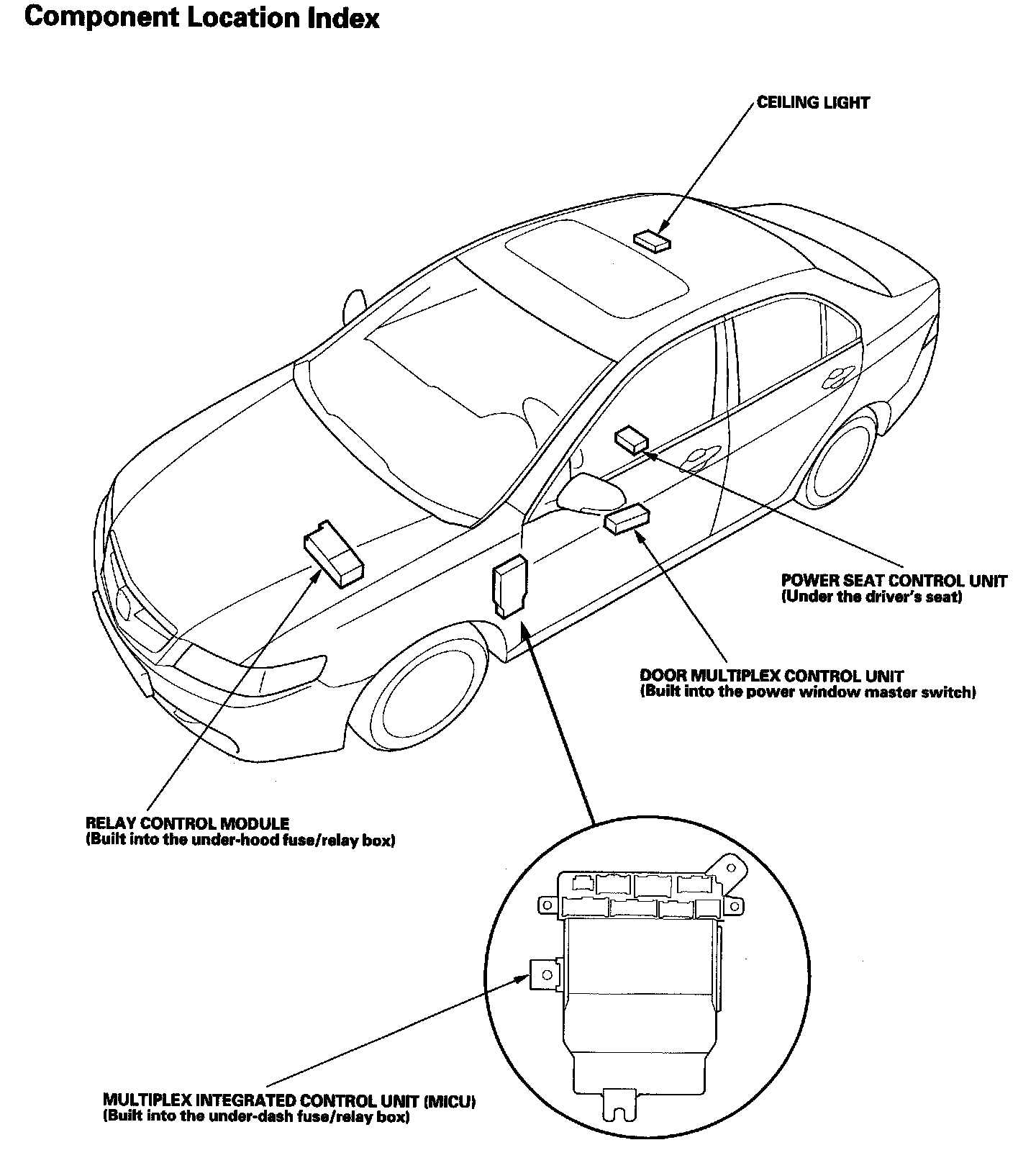 Component Location Index

CEILING LIGHT

POWER SEAT CONTROL UNIT
(Under the driver's seat)

DOOR MULTIPLEX CONTROL UNIT
(Built into the power window master switch)

RELAY CONTROL MODULE
(Built into the under-hood fuse/relay box)

MULTIPLEX INTEGRATED CONTROL UNIT (MICU)
(Built into the under-dash fuse/relay box)