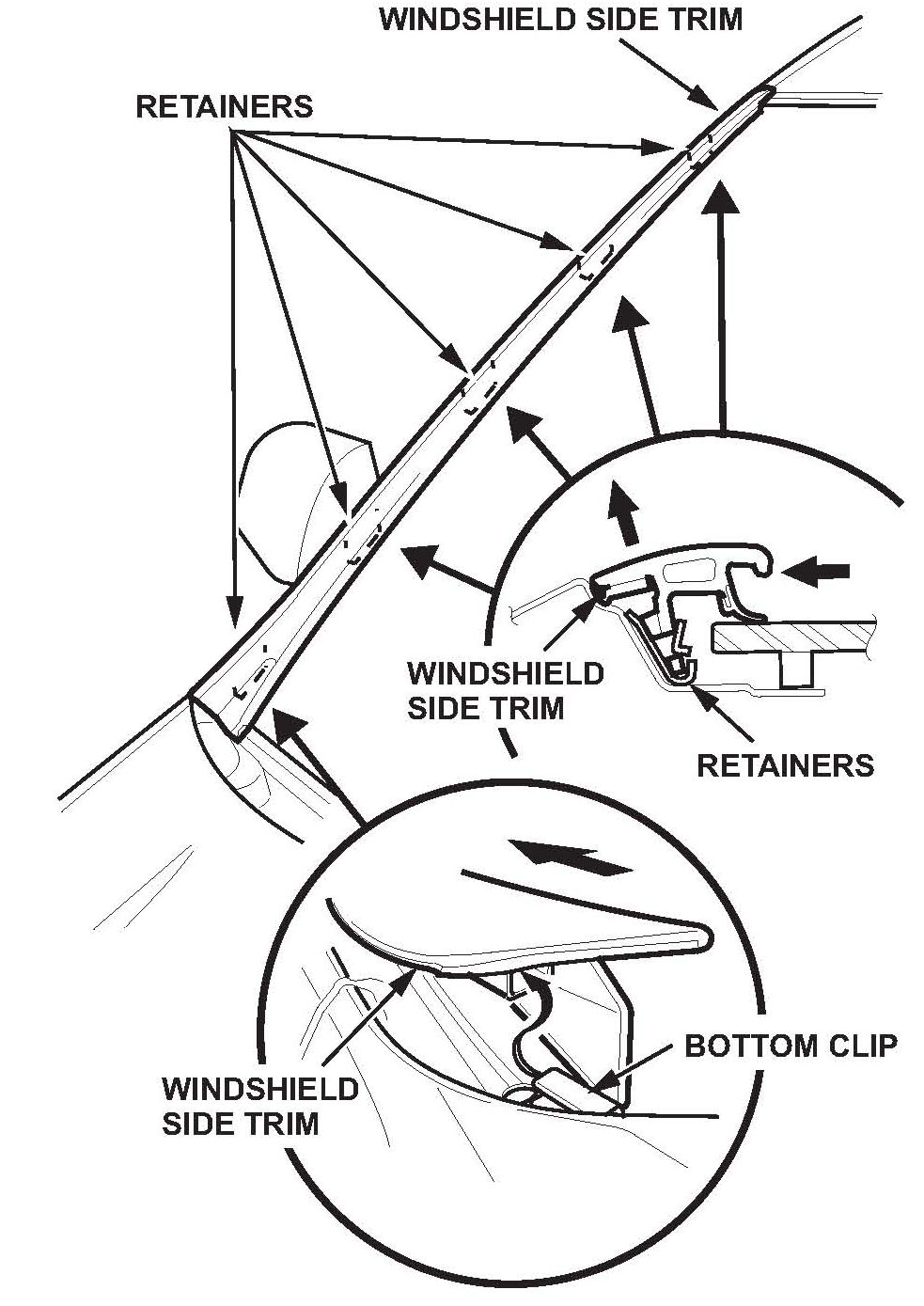 WINDSHIELD SIDE TRIM

RETAINERS

WINDSHIELD SIDE TRIM

RETAINERS

BOTTOM CLIP

WINDSHIELD SIDE TRIM