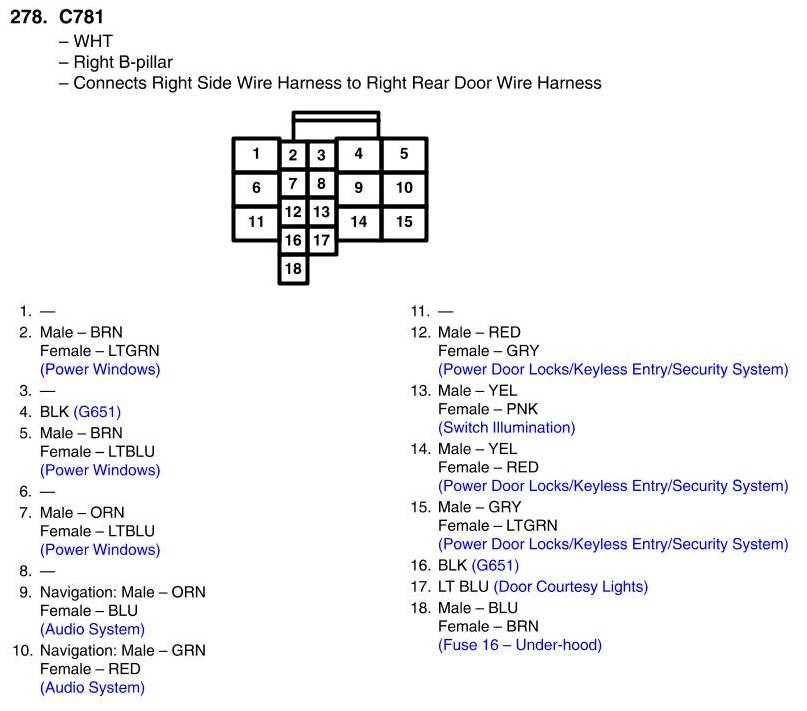 278. C781
– WHT
– Right B-pillar
– Connects Right Side Wire Harness to Right Rear Door Wire Harness

1 2 3 4 5
6 7 8 9 10
11 12 13 14 15
16 17
18

1. —
2. Male – BRN
Female – LTGRN
(Power Windows)
3. —
4. BLK (G651)
5. Male – BRN
Female – LTBLU
(Power Windows)
6. —
7. Male – ORN
Female – LTBLU
(Power Windows)
8. —
9. Navigation: Male – ORN
Female – BLU
(Audio System)
10. Navigation: Male – GRN
Female – RED
(Audio System)

11. —
12. Male – RED
Female – GRY
(Power Door Locks/Keyless Entry/Security System)
13. Male – YEL
Female – PNK
(Switch Illumination)
14. Male – YEL
Female – RED
(Power Door Locks/Keyless Entry/Security System)
15. Male – GRY
Female – LTGRN
(Power Door Locks/Keyless Entry/Security System)
16. BLK (G651)
17. LT BLU (Door Courtesy Lights)
18. Male – BLU
Female – BRN
(Fuse 16 – Under-hood)