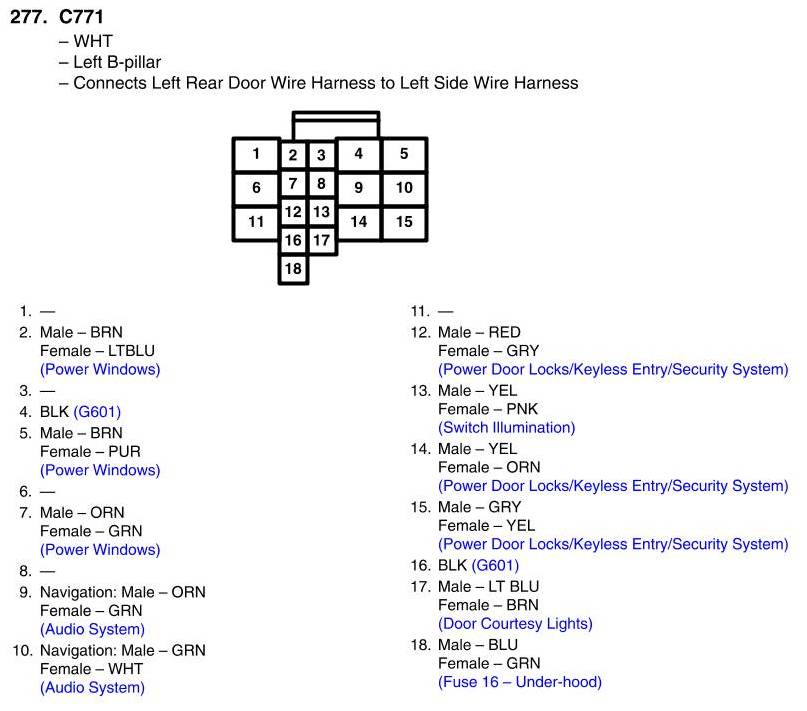 277. C771
– WHT
– Left B-pillar
– Connects Left Rear Door Wire Harness to Left Side Wire Harness

1
2
3
4
5
6
7
8
9
10
11
12
13
14
15
16
17
18

1. —
2. Male – BRN
Female – LTBLU
(Power Windows)
3. —
4. BLK (G601)
5. Male – BRN
Female – PUR
(Power Windows)
6. —
7. Male – ORN
Female – GRN
(Power Windows)
8. —
9. Navigation: Male – ORN
Female – GRN
(Audio System)
10. Navigation: Male – GRN
Female – WHT
(Audio System)

11. —
12. Male – RED
Female – GRY
(Power Door Locks/Keyless Entry/Security System)
13. Male – YEL
Female – PNK
(Switch Illumination)
14. Male – YEL
Female – ORN
(Power Door Locks/Keyless Entry/Security System)
15. Male – GRY
Female – YEL
(Power Door Locks/Keyless Entry/Security System)
16. BLK (G601)
17. Male – LT BLU
Female – BRN
(Door Courtesy Lights)
18. Male – BLU
Female – GRN
(Fuse 16 – Under-hood)