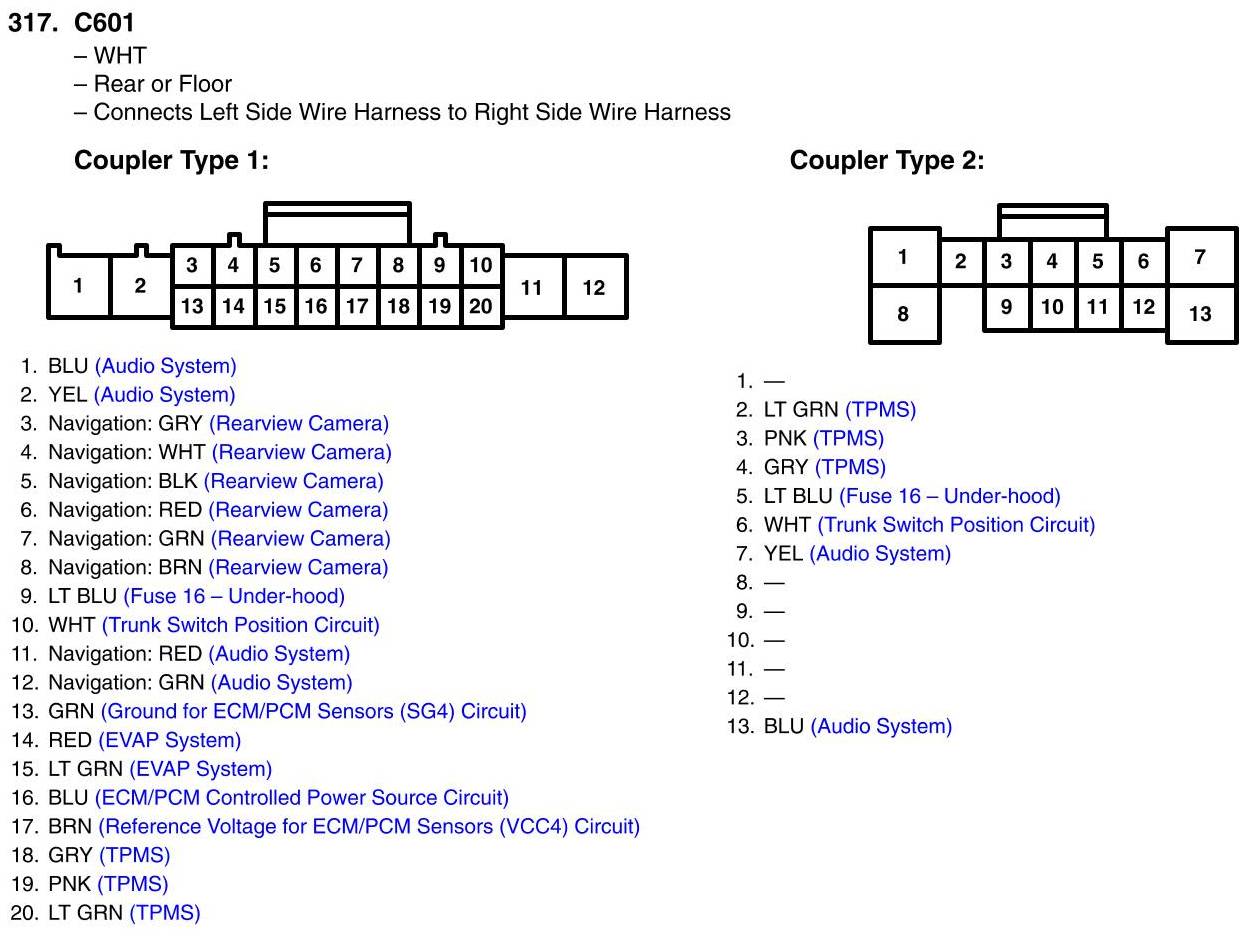 317. C601
– WHT
– Rear or Floor
– Connects Left Side Wire Harness to Right Side Wire Harness

Coupler Type 1:

1 2 3 4 5 6 7 8 9 10 11 12
13 14 15 16 17 18 19 20

1. BLU (Audio System)
2. YEL (Audio System)
3. Navigation: GRY (Rearview Camera)
4. Navigation: WHT (Rearview Camera)
5. Navigation: BLK (Rearview Camera)
6. Navigation: RED (Rearview Camera)
7. Navigation: GRN (Rearview Camera)
8. Navigation: BRN (Rearview Camera)
9. LT BLU (Fuse 16 – Under-hood)
10. WHT (Trunk Switch Position Circuit)
11. Navigation: RED (Audio System)
12. Navigation: GRN (Audio System)
13. GRN (Ground for ECM/PCM Sensors (SG4) Circuit)
14. RED (EVAP System)
15. LT GRN (EVAP System)
16. BLU (ECM/PCM Controlled Power Source Circuit)
17. BRN (Reference Voltage for ECM/PCM Sensors (VCC4) Circuit)
18. GRY (TPMS)
19. PNK (TPMS)
20. LT GRN (TPMS)

Coupler Type 2:

1 2 3 4 5 6 7
8 9 10 11 12 13

1. —
2. LT GRN (TPMS)
3. PNK (TPMS)
4. GRY (TPMS)
5. LT BLU (Fuse 16 – Under-hood)
6. WHT (Trunk Switch Position Circuit)
7. YEL (Audio System)
8. —
9. —
10. —
11. —
12. —
13. BLU (Audio System)