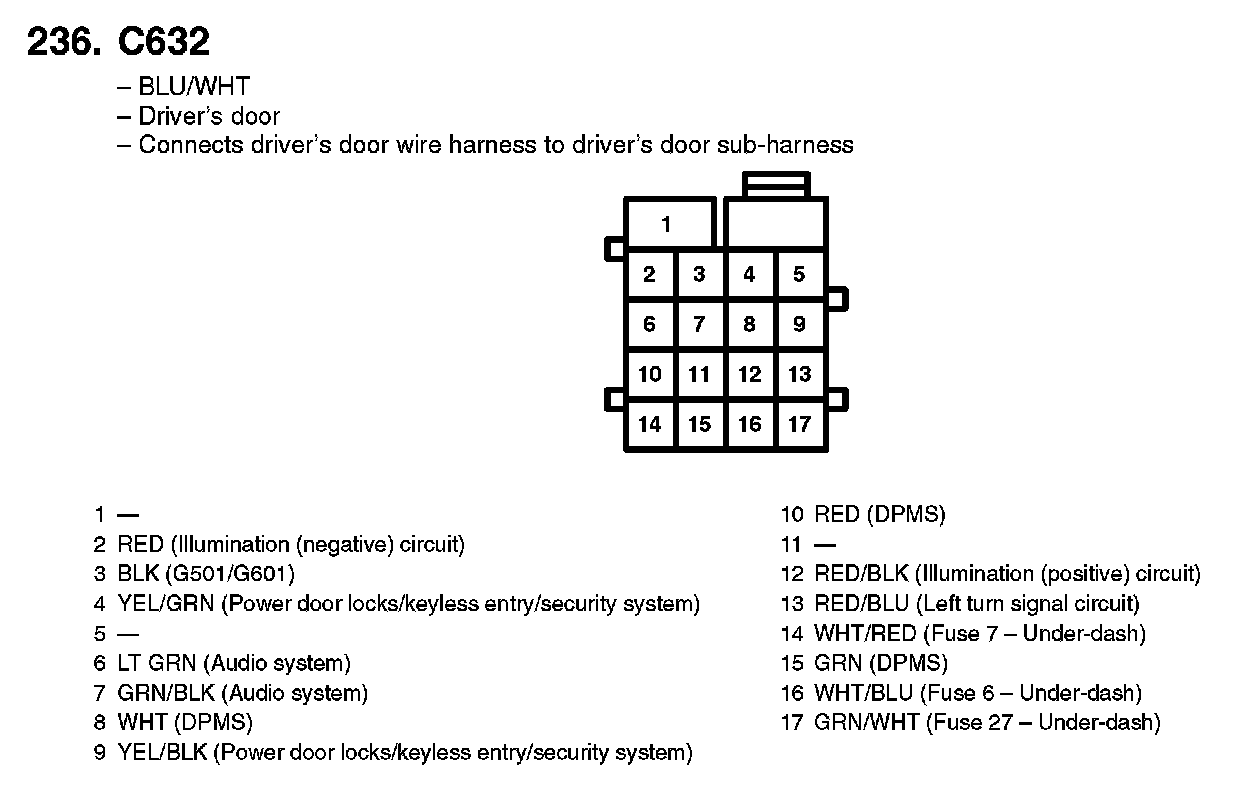 236. C632

– BLU/WHT
– Driver's door
– Connects driver's door wire harness to driver's door sub-harness

1
2 3 4 5
6 7 8 9
10 11 12 13
14 15 16 17

1 —
2 RED (Illumination (negative) circuit)
3 BLK (G501/G601)
4 YEL/GRN (Power door locks/keyless entry/security system)
5 —
6 LT GRN (Audio system)
7 GRN/BLK (Audio system)
8 WHT (DPMS)
9 YEL/BLK (Power door locks/keyless entry/security system)

10 RED (DPMS)
11 —
12 RED/BLK (Illumination (positive) circuit)
13 RED/BLU (Left turn signal circuit)
14 WHT/RED (Fuse 7 – Under-dash)
15 GRN (DPMS)
16 WHT/BLU (Fuse 6 – Under-dash)
17 GRN/WHT (Fuse 27 – Under-dash)