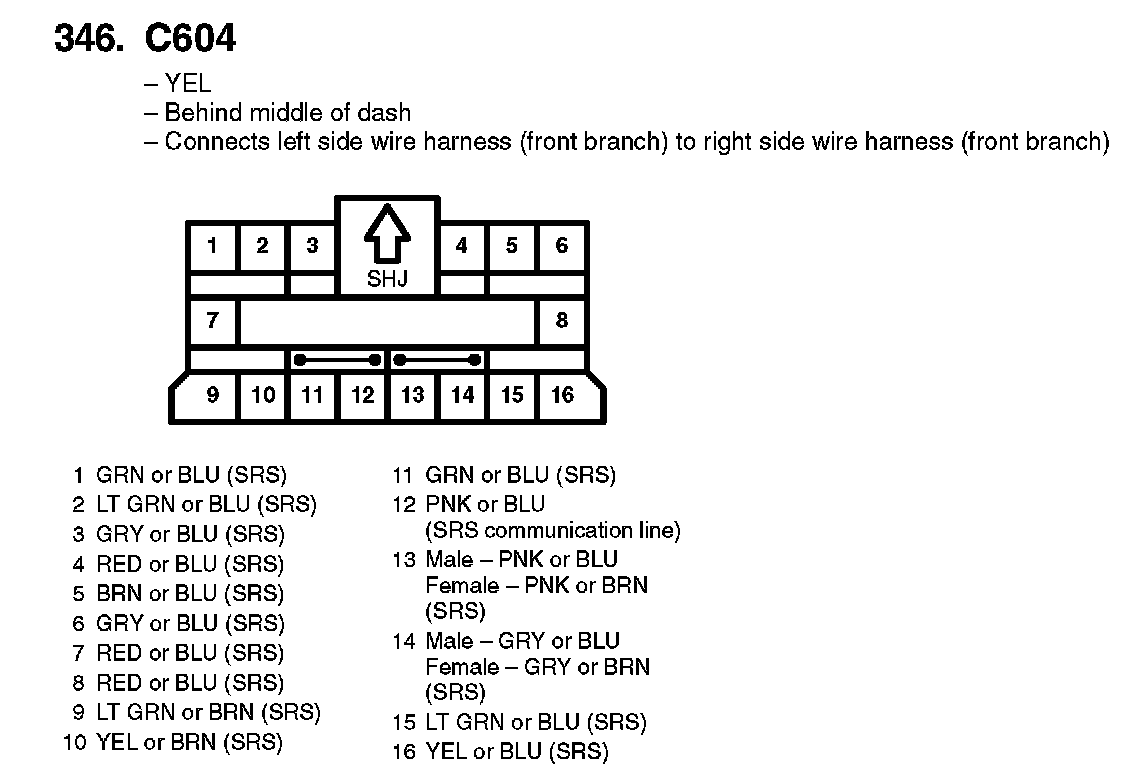 346. C604

– YEL
– Behind middle of dash
– Connects left side wire harness (front branch) to right side wire harness (front branch)

1 2 3 SHJ 4 5 6
7 8
9 10 11 12 13 14 15 16

1 GRN or BLU (SRS)
2 LT GRN or BLU (SRS)
3 GRY or BLU (SRS)
4 RED or BLU (SRS)
5 BRN or BLU (SRS)
6 GRY or BLU (SRS)
7 RED or BLU (SRS)
8 RED or BLU (SRS)
9 LT GRN or BRN (SRS)
10 YEL or BRN (SRS)

11 GRN or BLU (SRS)
12 PNK or BLU (SRS communication line)
13 Male – PNK or BLU Female – PNK or BRN (SRS)
14 Male – GRY or BLU Female – GRY or BRN (SRS)
15 LT GRN or BLU (SRS)
16 YEL or BLU (SRS)