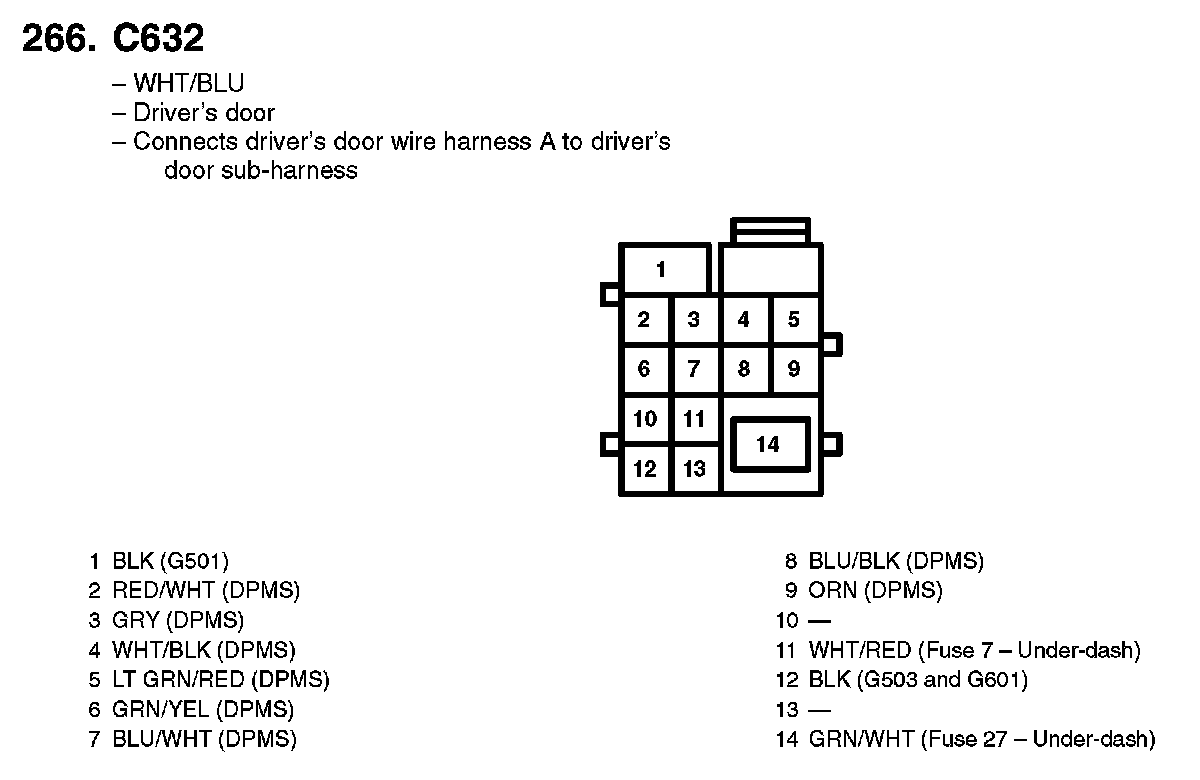 266. C632

– WHT/BLU
– Driver's door
– Connects driver's door wire harness A to driver's door sub-harness

1
2 3 4 5
6 7 8 9
10 11
12 13
14

1 BLK (G501)
2 RED/WHT (DPMS)
3 GRY (DPMS)
4 WHT/BLK (DPMS)
5 LT GRN/RED (DPMS)
6 GRN/YEL (DPMS)
7 BLU/WHT (DPMS)

8 BLU/BLK (DPMS)
9 ORN (DPMS)
10 —
11 WHT/RED (Fuse 7 – Under-dash)
12 BLK (G503 and G601)
13 —
14 GRN/WHT (Fuse 27 – Under-dash)