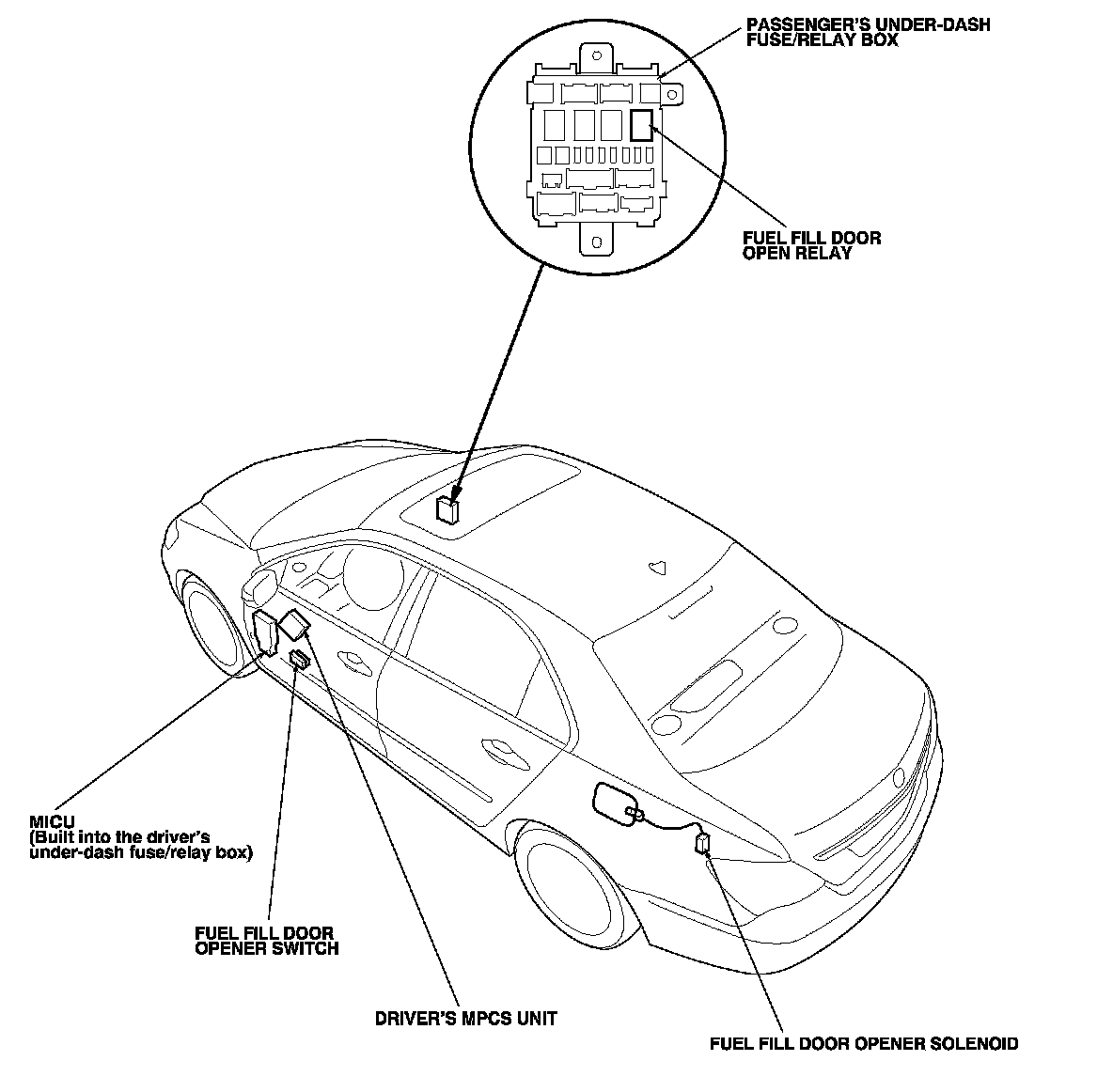 PASSENGER'S UNDER-DASH FUSE/RELAY BOX

FUEL FILL DOOR OPEN RELAY

MICU
(Built into the driver's under-dash fuse/relay box)

FUEL FILL DOOR OPENER SWITCH

DRIVER'S MPCS UNIT

FUEL FILL DOOR OPENER SOLENOID