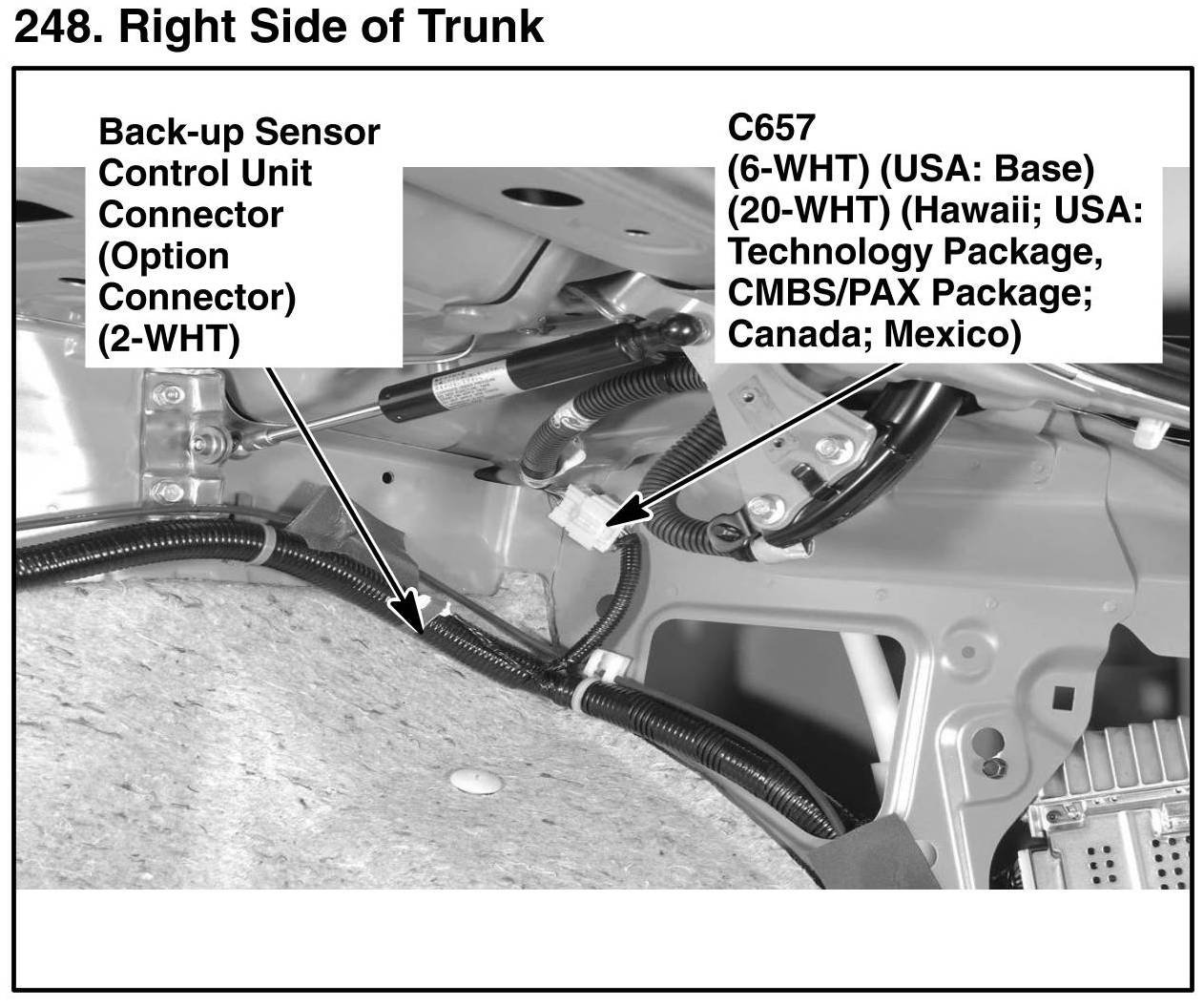 248. Right Side of Trunk

Back-up Sensor Control Unit Connector (Option Connector) (2-WHT)

C657
(6-WHT) (USA: Base)
(20-WHT) (Hawaii; USA: Technology Package, CMBS/PAX Package; Canada; Mexico)