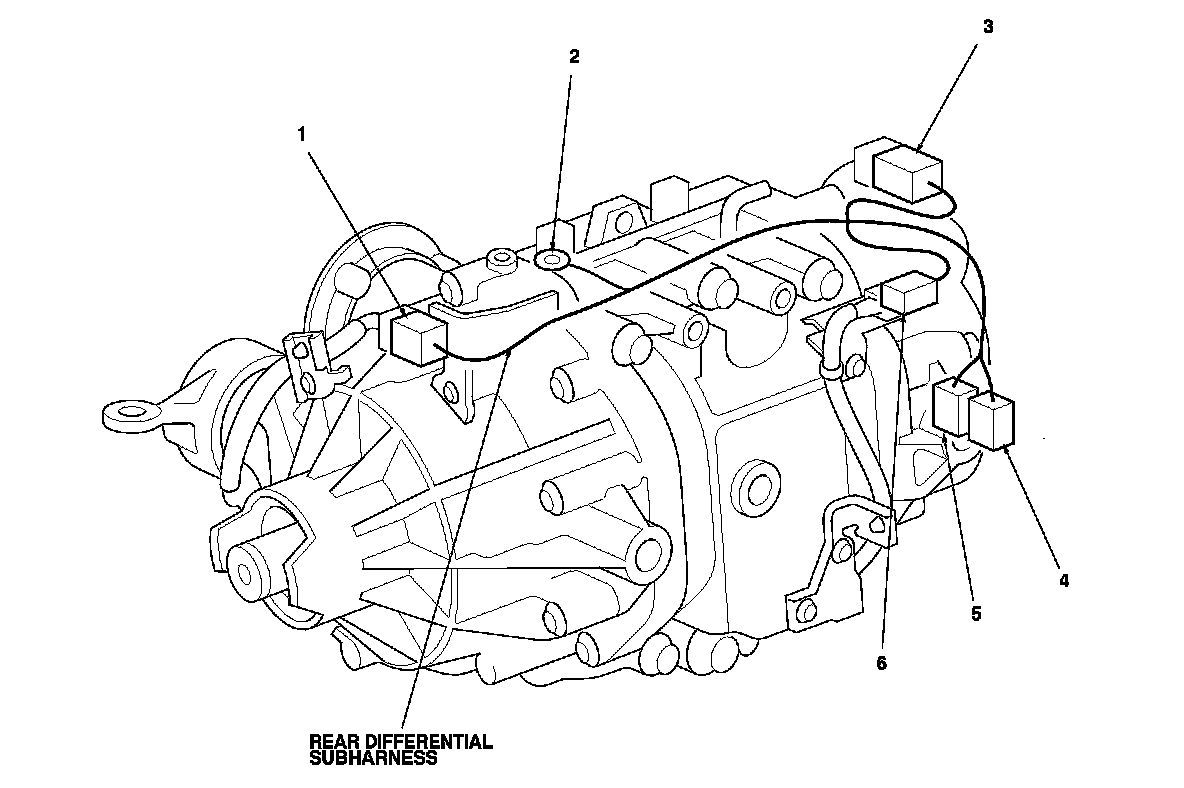 3
2
1
4
5
6
REAR DIFFERENTIAL SUBHARNESS