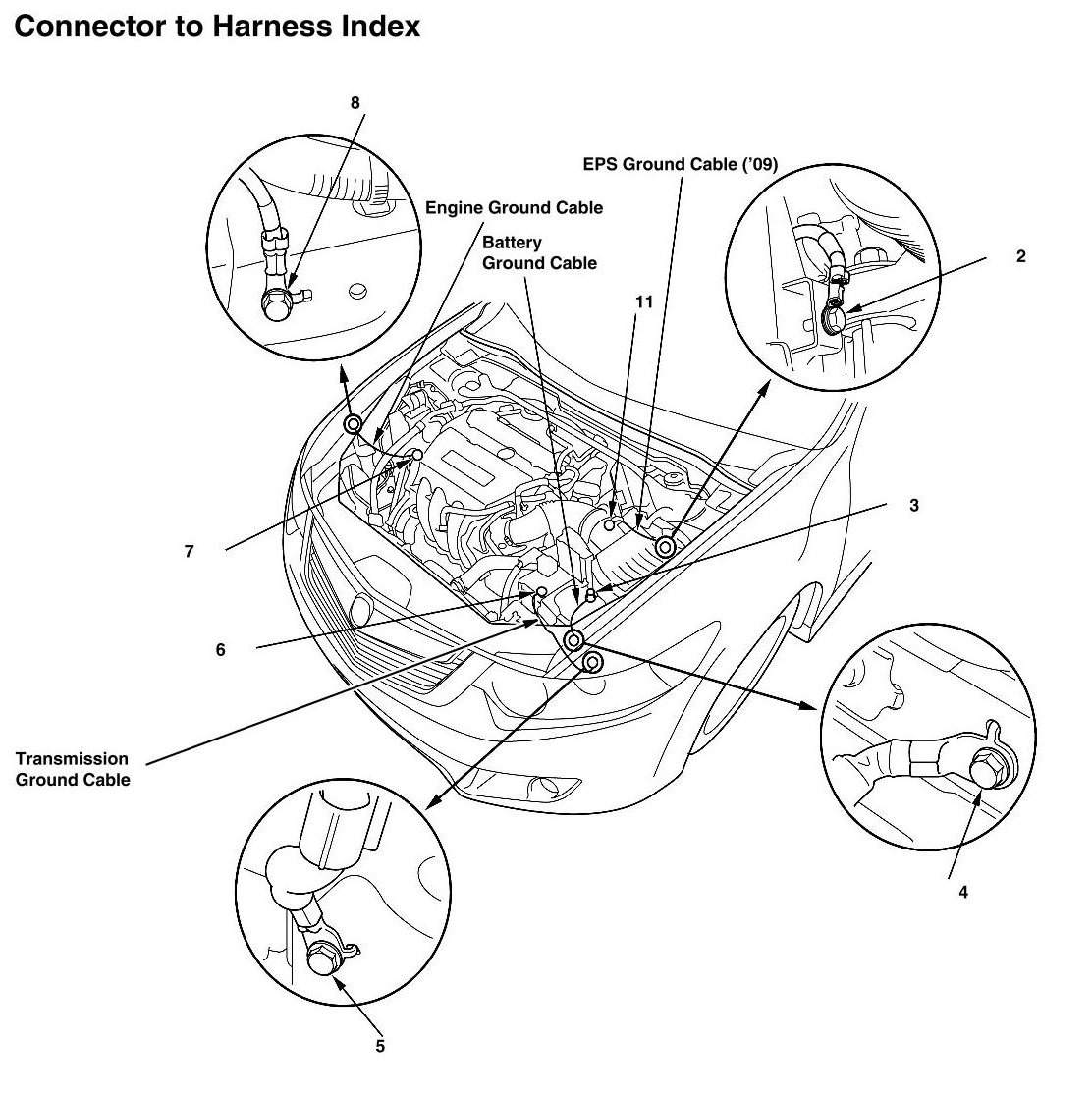 Connector to Harness Index

8

EPS Ground Cable ('09)

Engine Ground Cable

Battery Ground Cable

2

11

3

7

6

Transmission Ground Cable

4

5