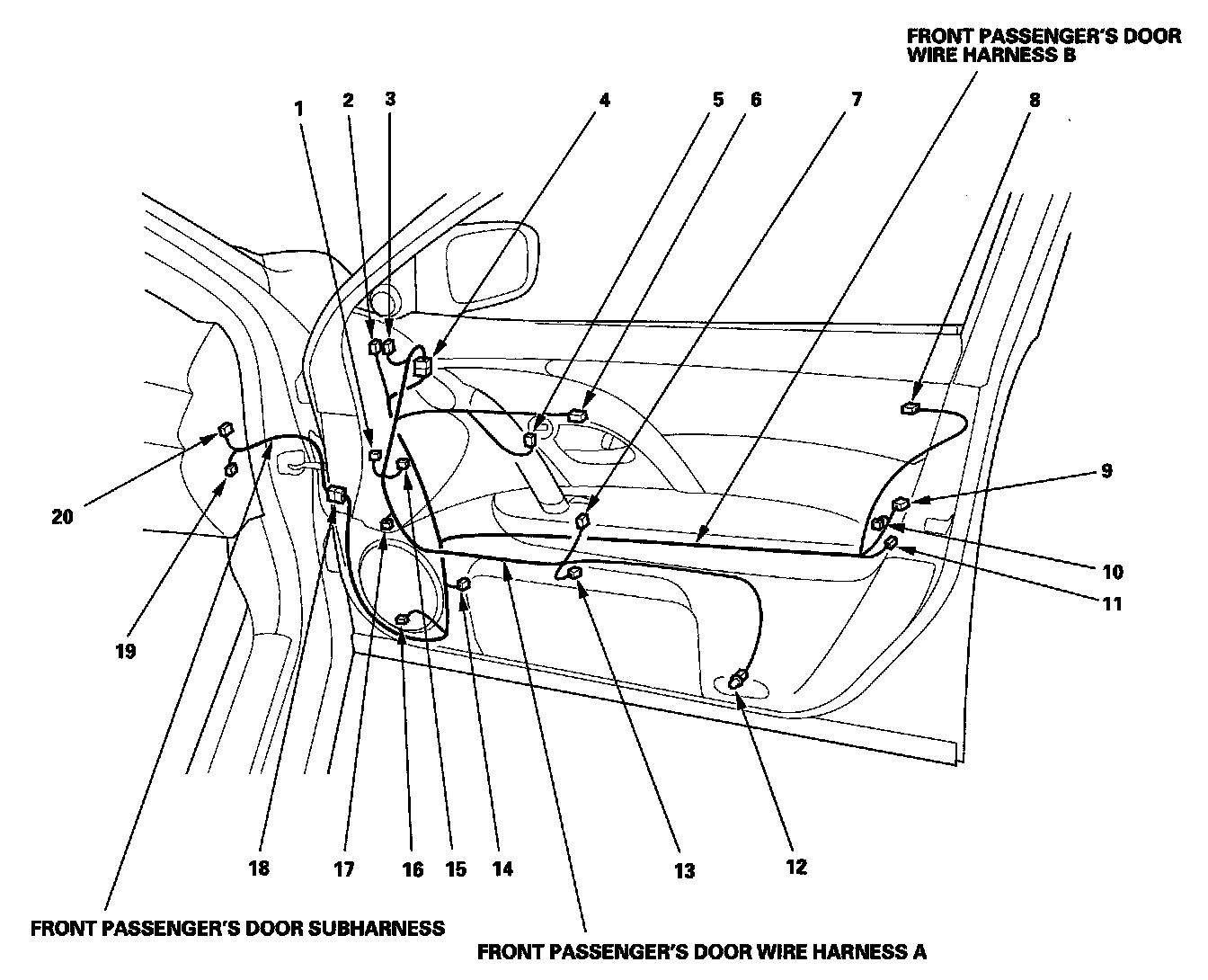 FRONT PASSENGER'S DOOR WIRE HARNESS B

1 2 3 4 5 6 7 8

9

10

11

20

19

18 17 16 15 14 13 12

FRONT PASSENGER'S DOOR SUBHARNESS

FRONT PASSENGER'S DOOR WIRE HARNESS A