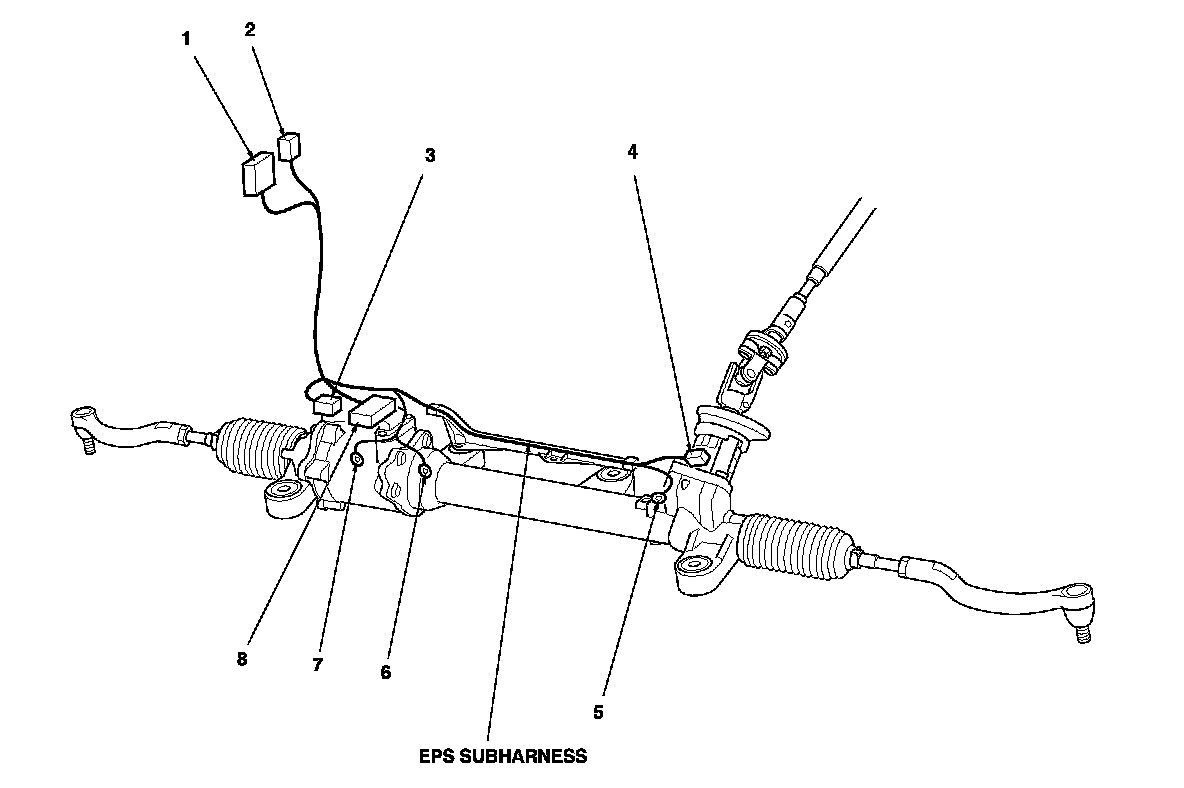 1
2
3
4
8
7
6
5
EPS SUBHARNESS