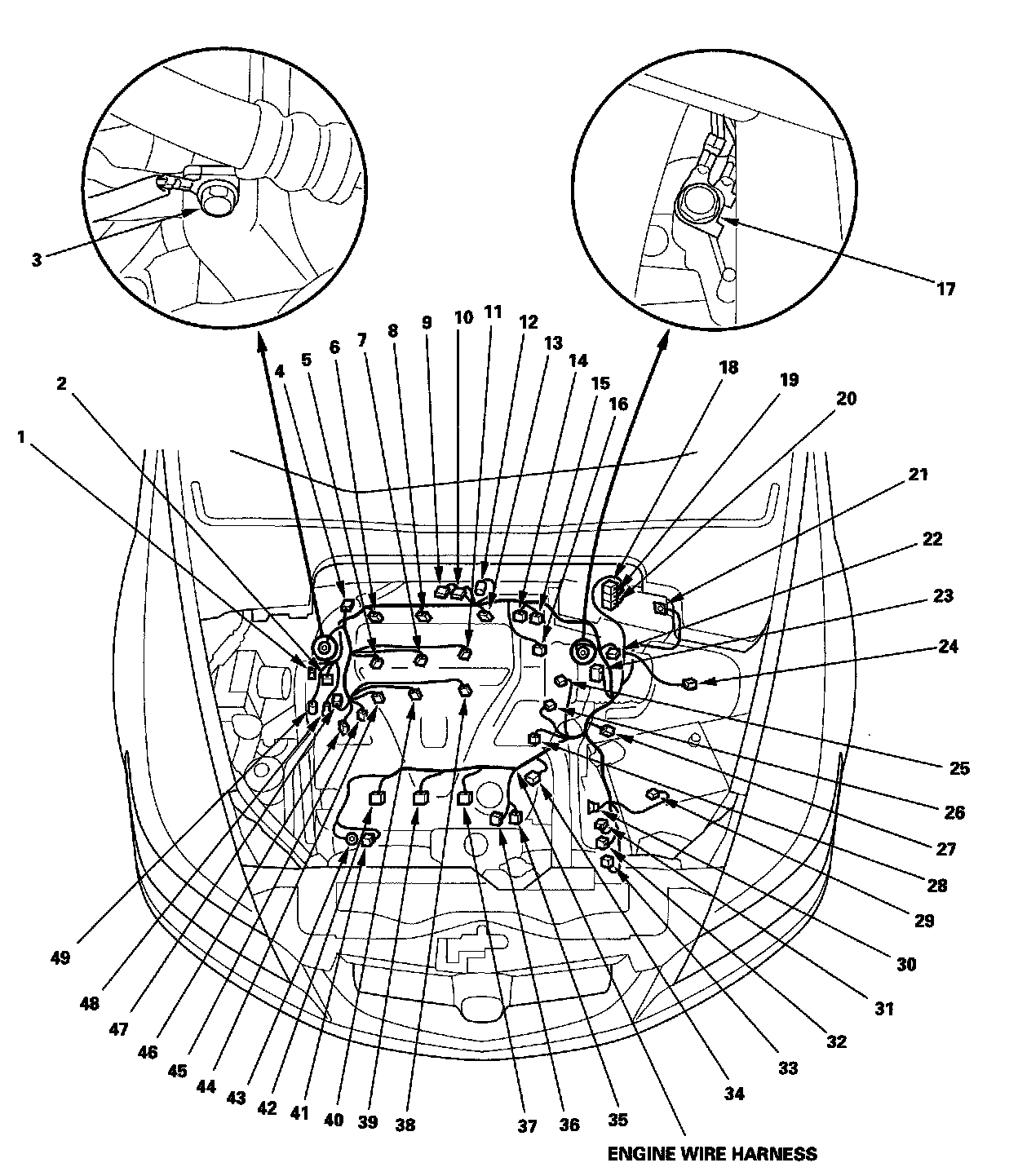 3

17

1
2
4
5
6
7
8
9
10
11
12
13
14
15
16
18
19
20
21
22
23
24
25
26
27
28
29
30
31
32
33
34
35
36
37
38
39
40
41
42
43
44
45
46
47
48
49

ENGINE WIRE HARNESS